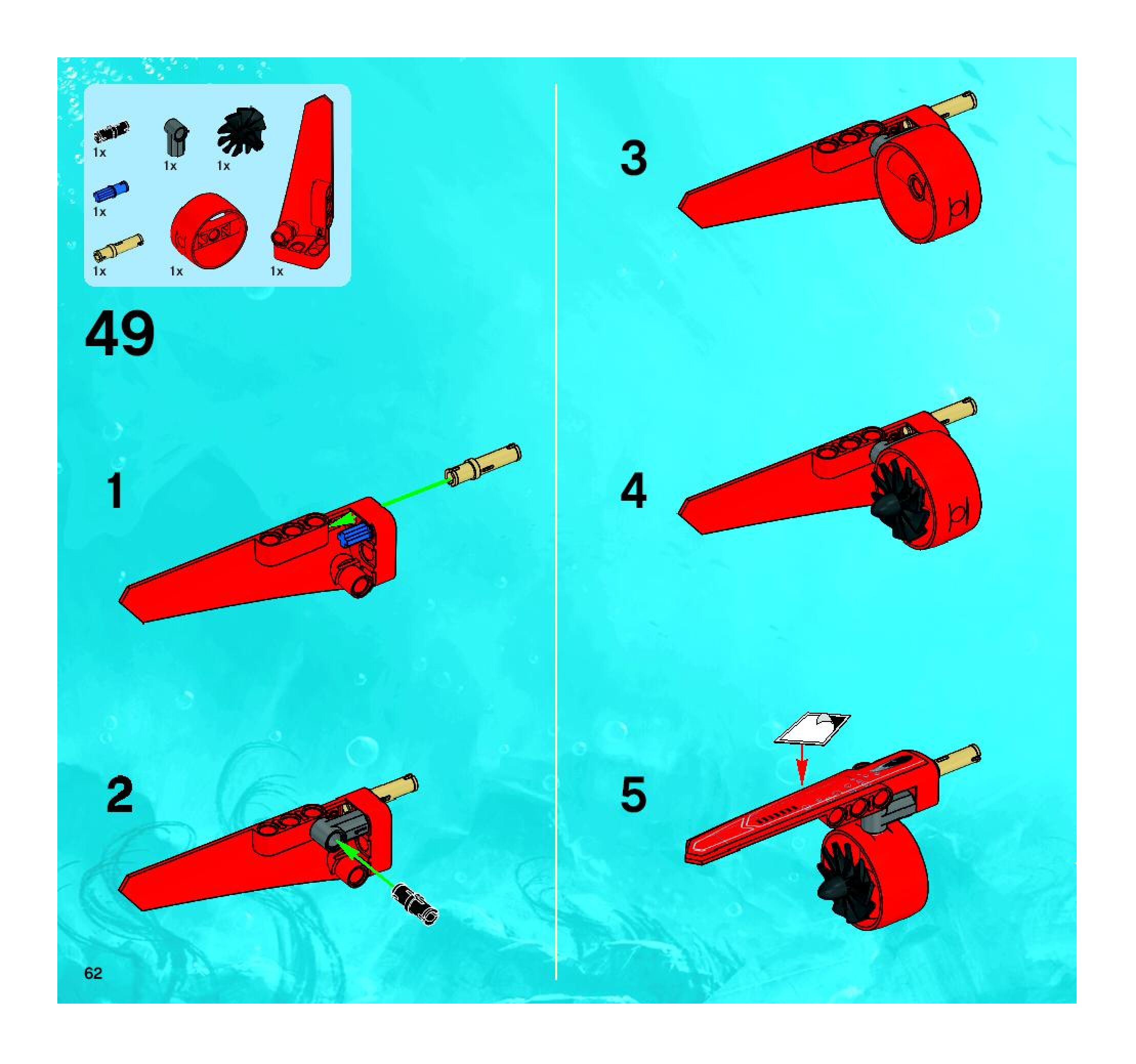 1x
1x
1x
1x
1x
1x
1x

49

1

2

3

4

5

62