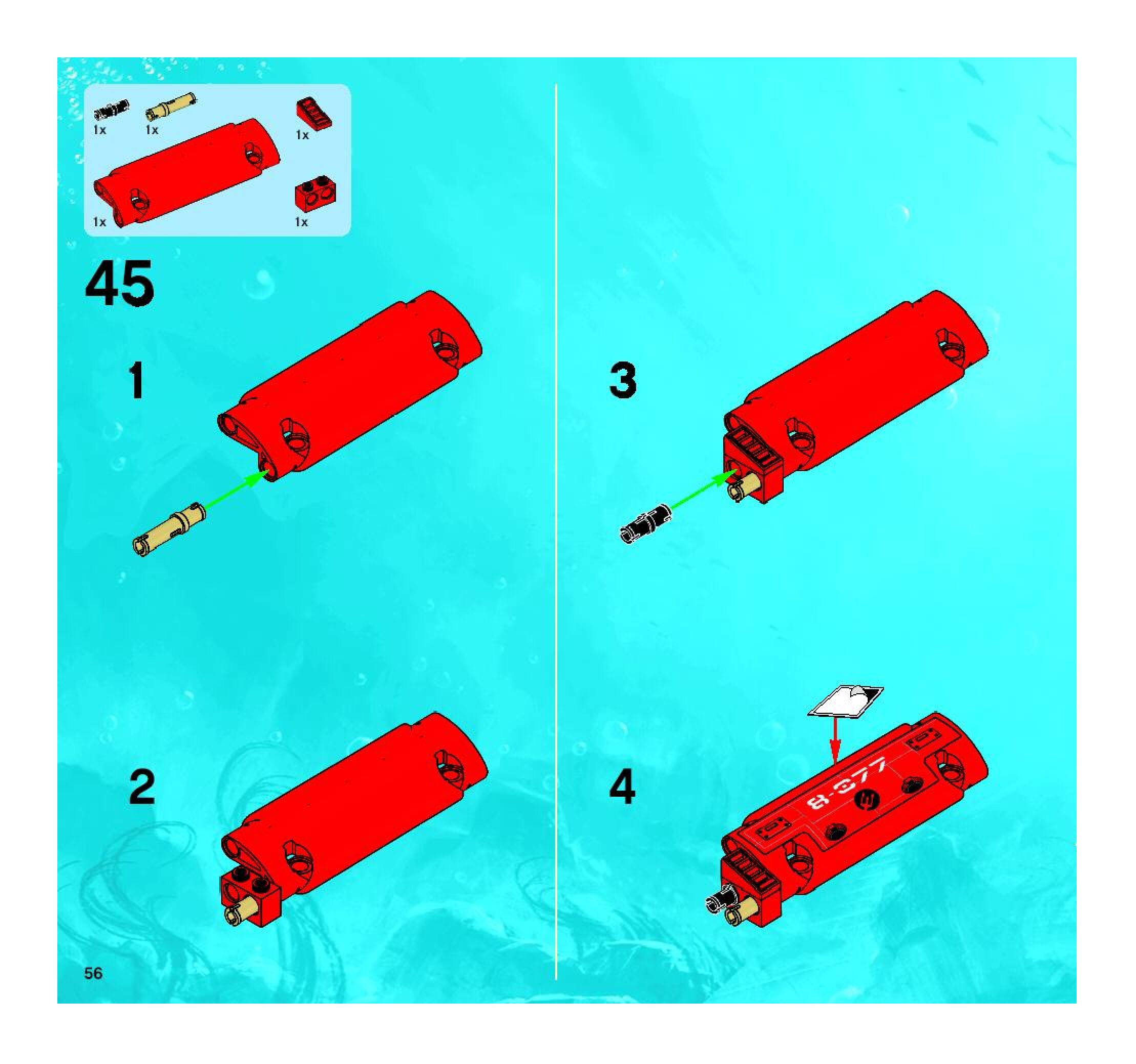 1x
1x
1x
1x
1x

45

1

2

3

4

8-377

56