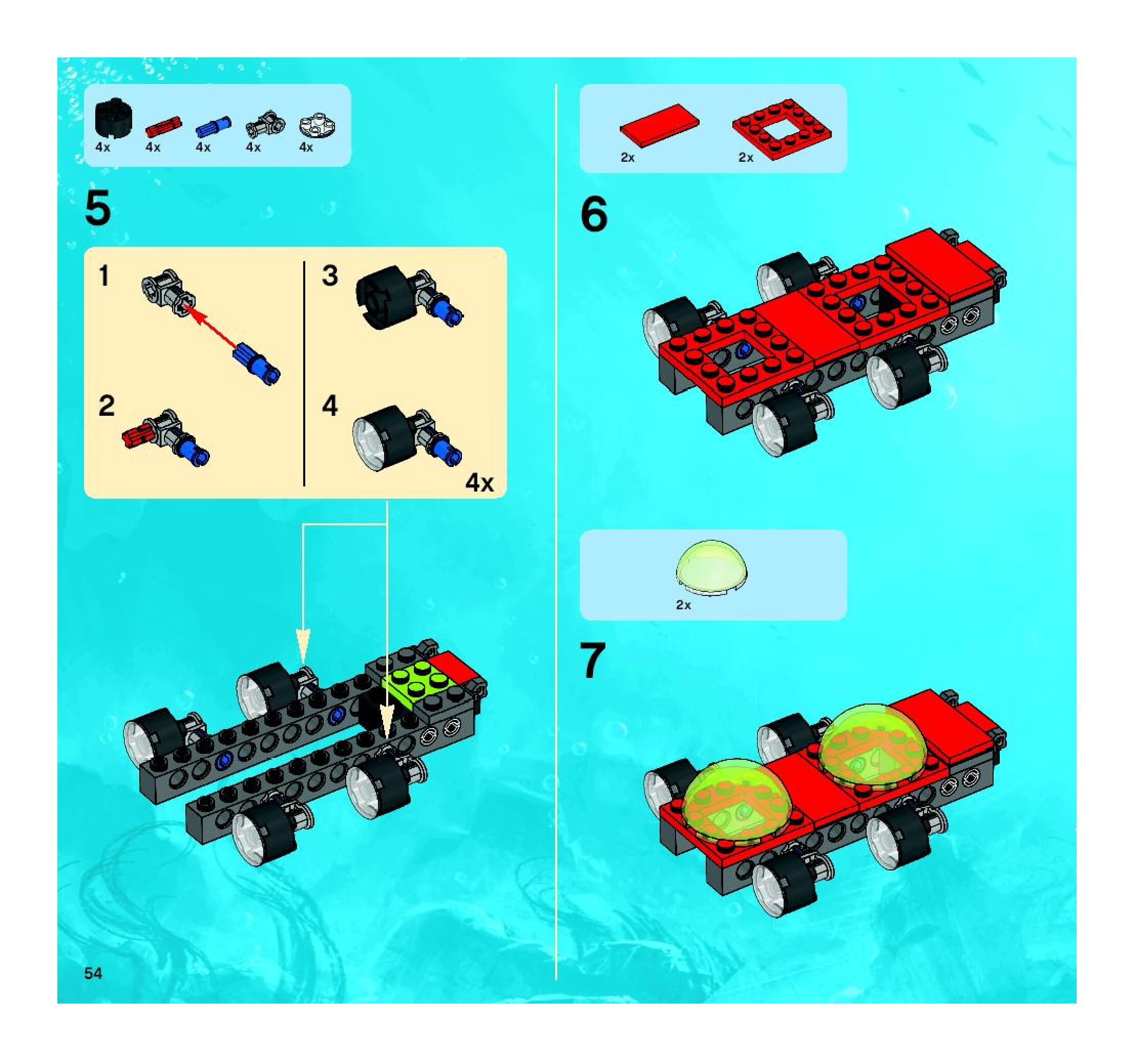 4x 4x 4x 4x 4x

5

1

2

3

4

4x

54

2x 2x

6

2x

7