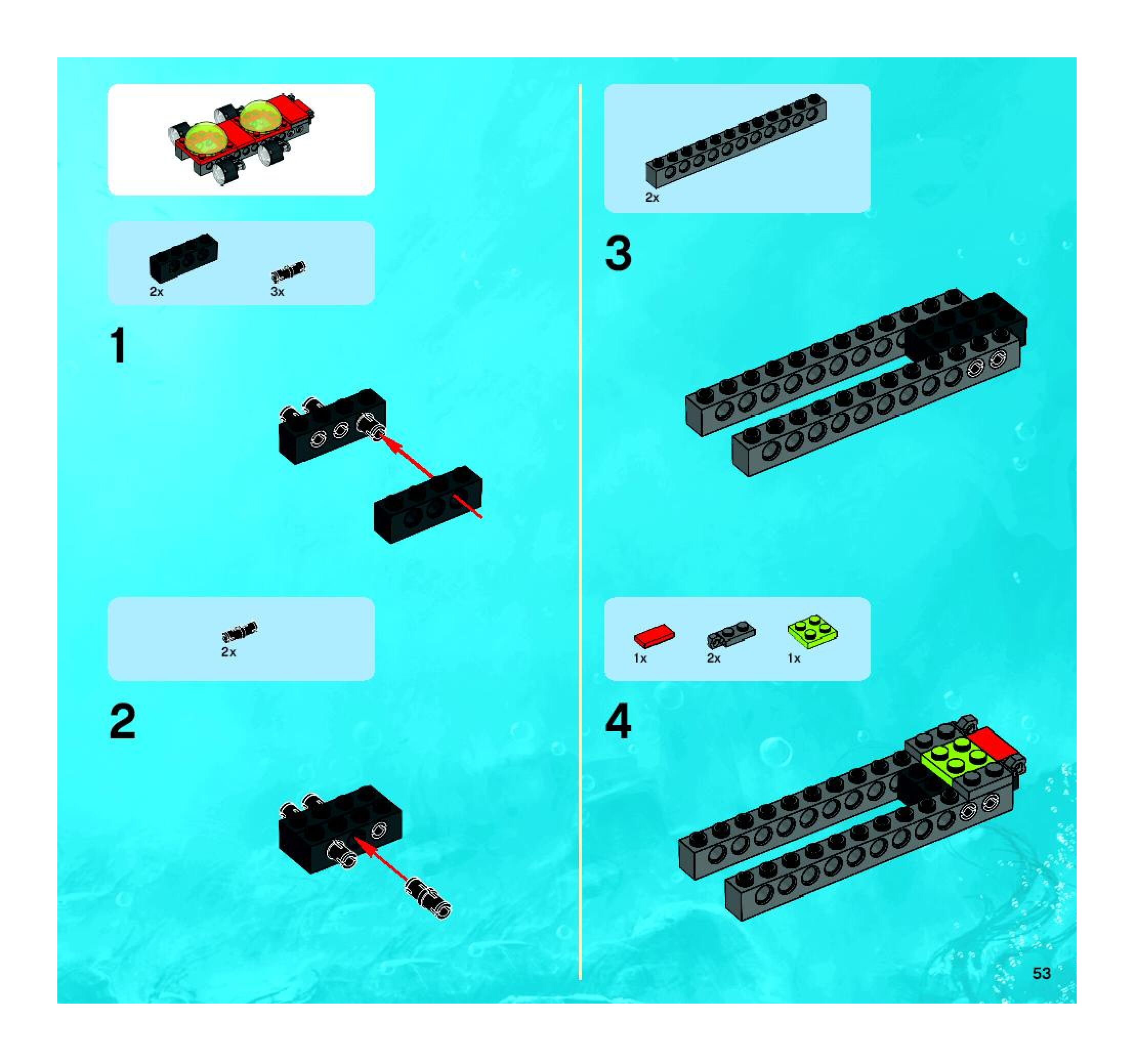 2x

3x

1

2x

2

2x

3

1x

2x

1x

4

53