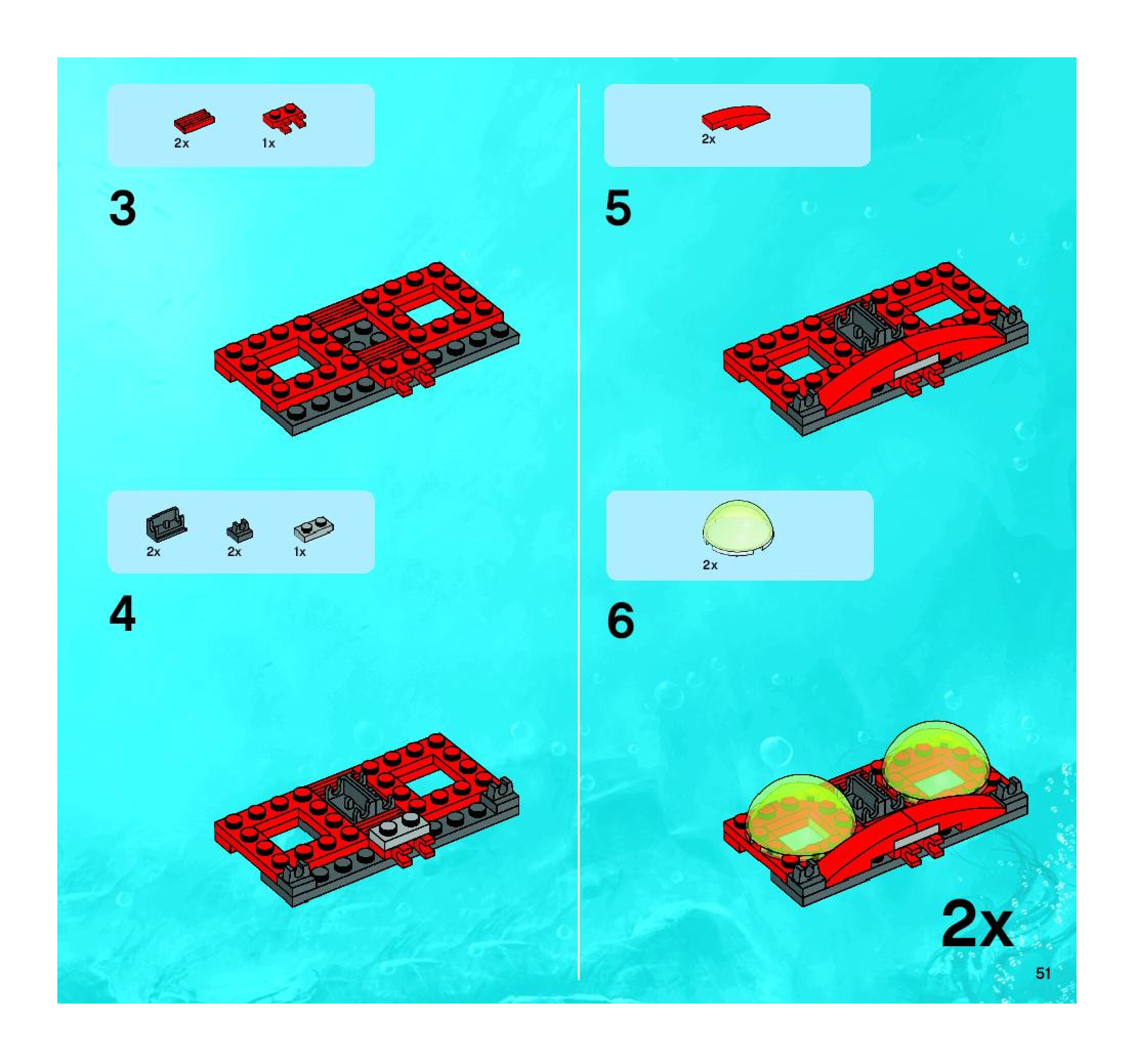 2x 1x

3

2x 2x 1x

4

2x

5

2x

6

2x

51