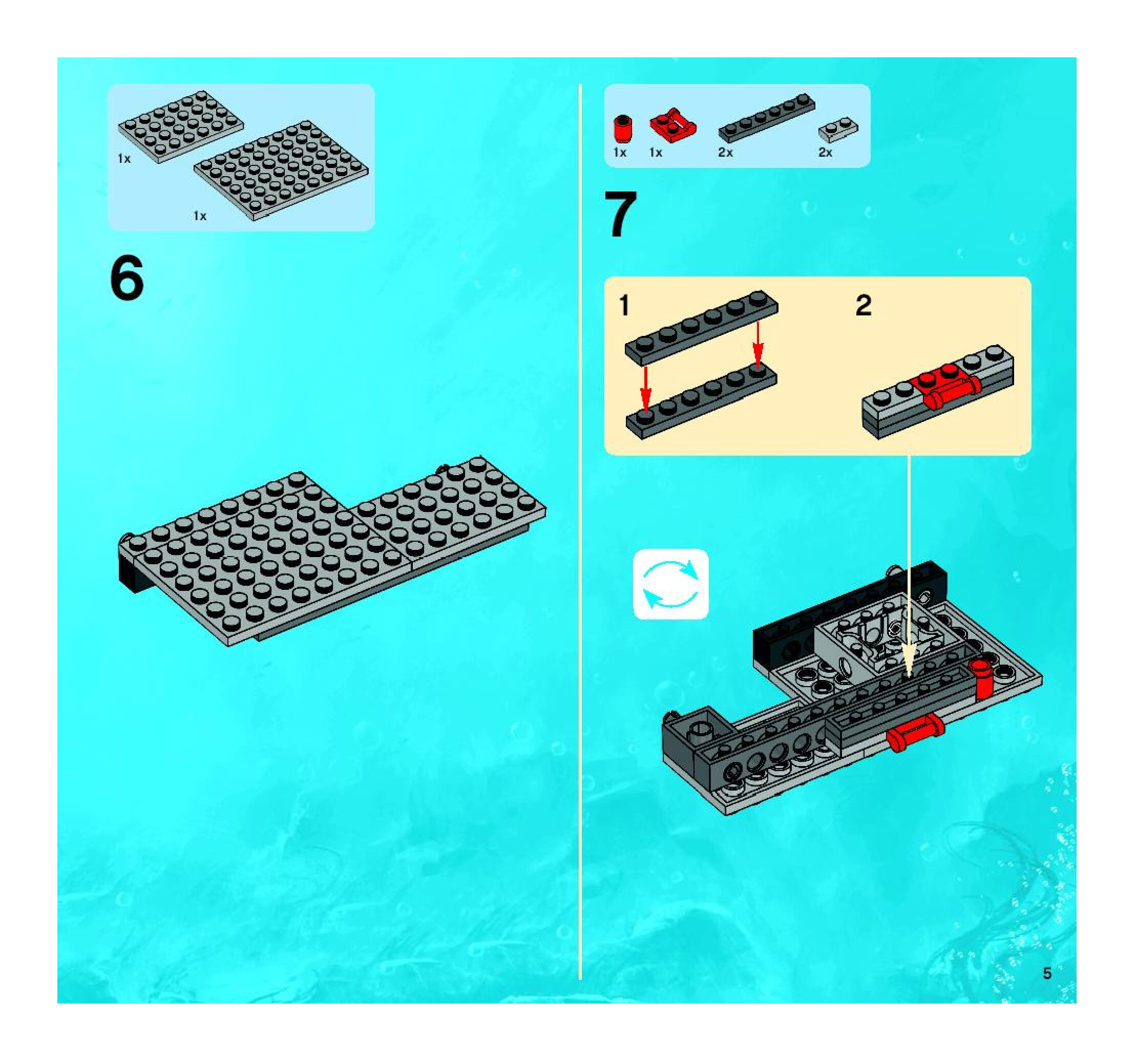 1x

1x

6

1x 1x 2x 2x

7

1

2

5