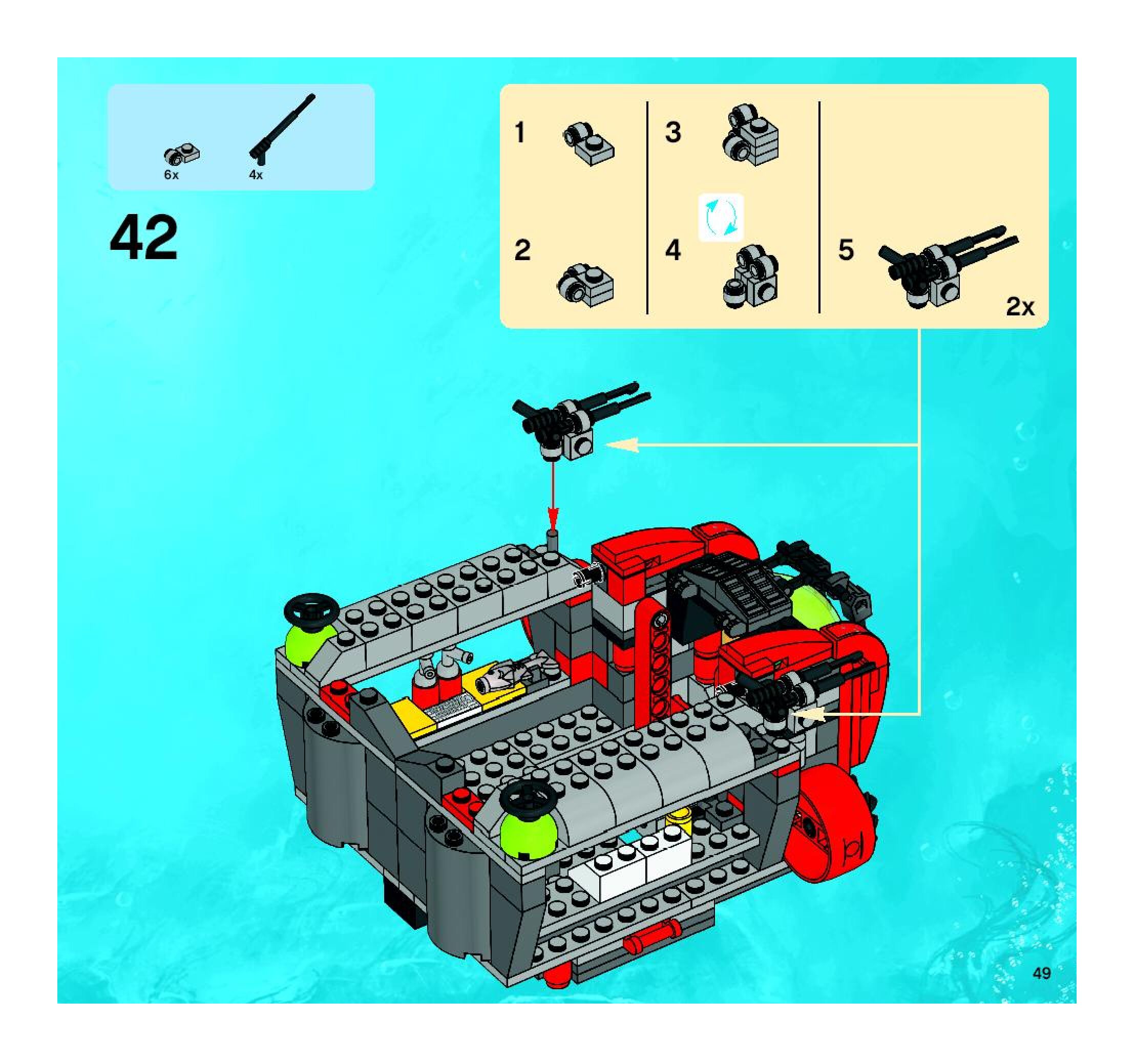 6x
4x

42

1
2
3
4
5
2x

49