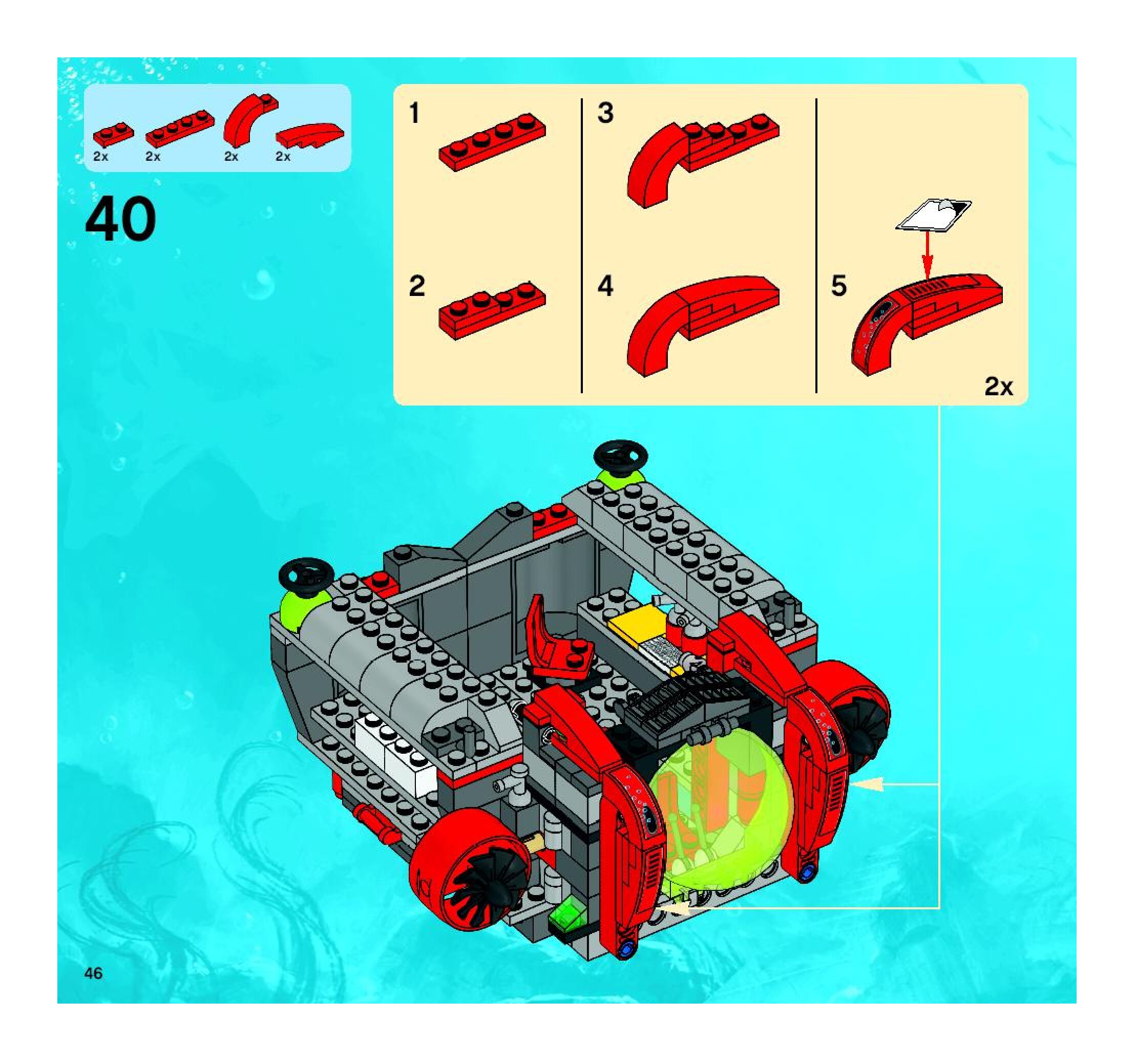 2x 2x 2x 2x

40

1

2

3

4

5

2x

46