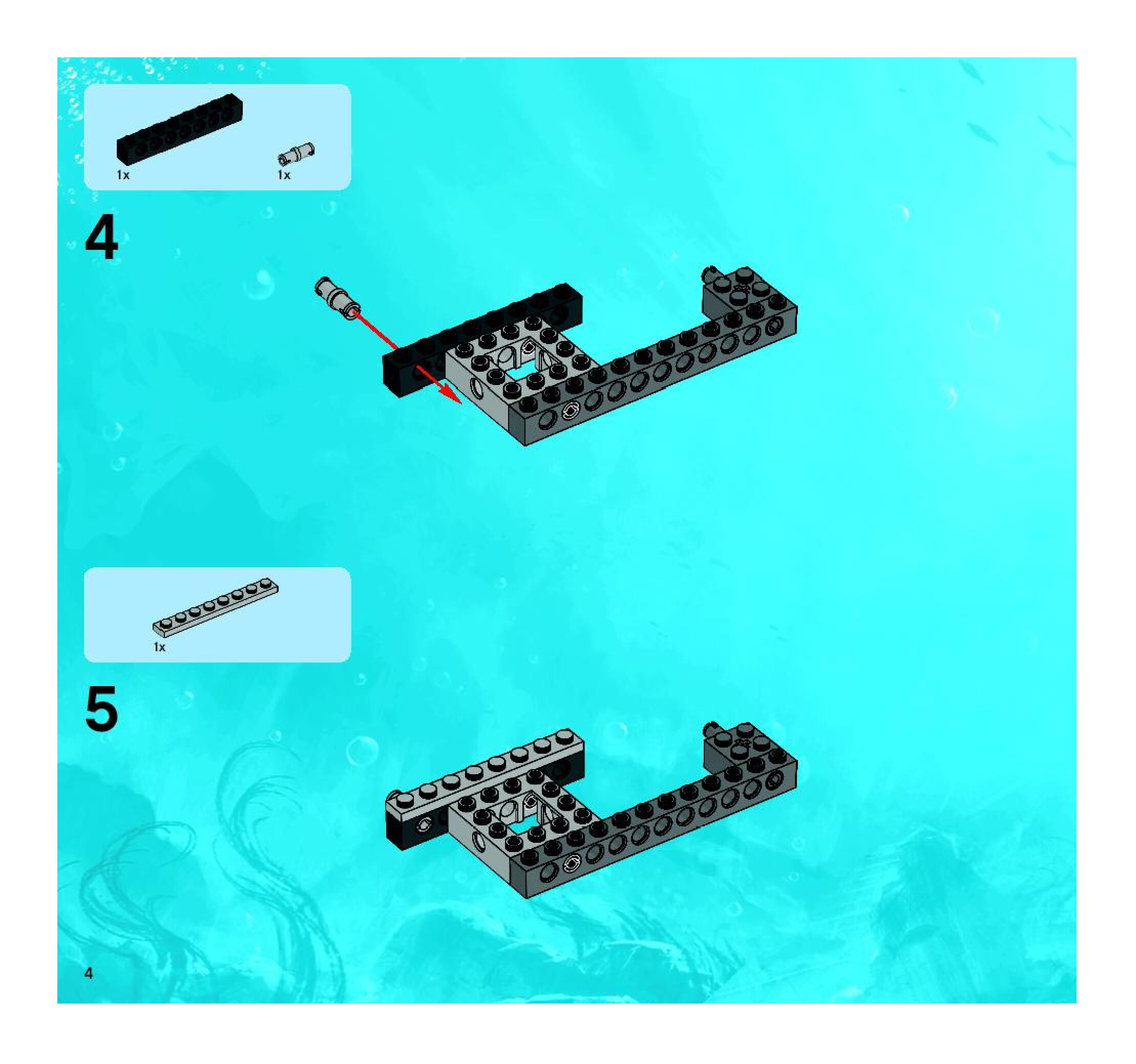 1x

1x

4

1x

5

4