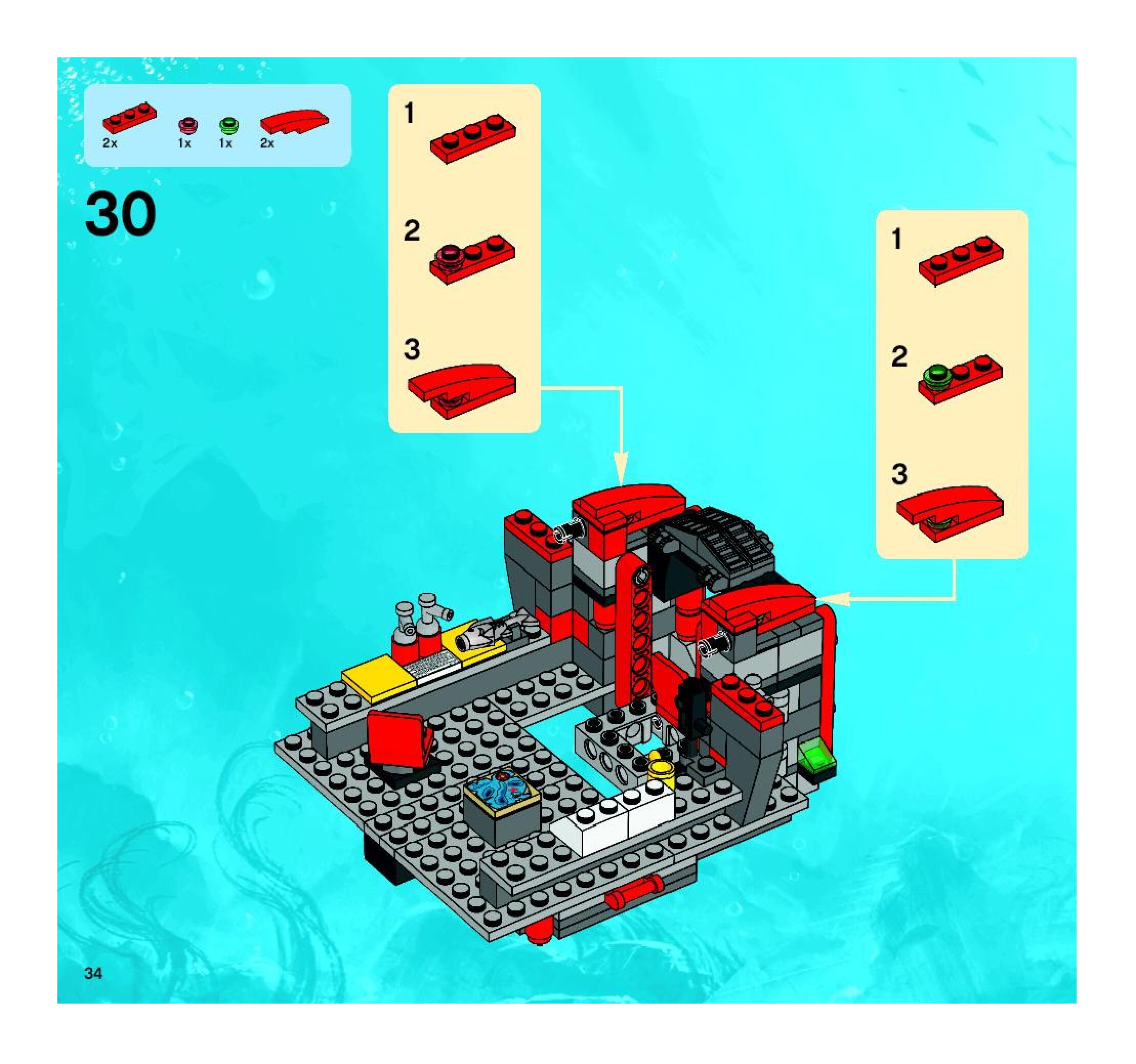 2x 1x 1x 2x

30

1

2

3

1

2

3

34