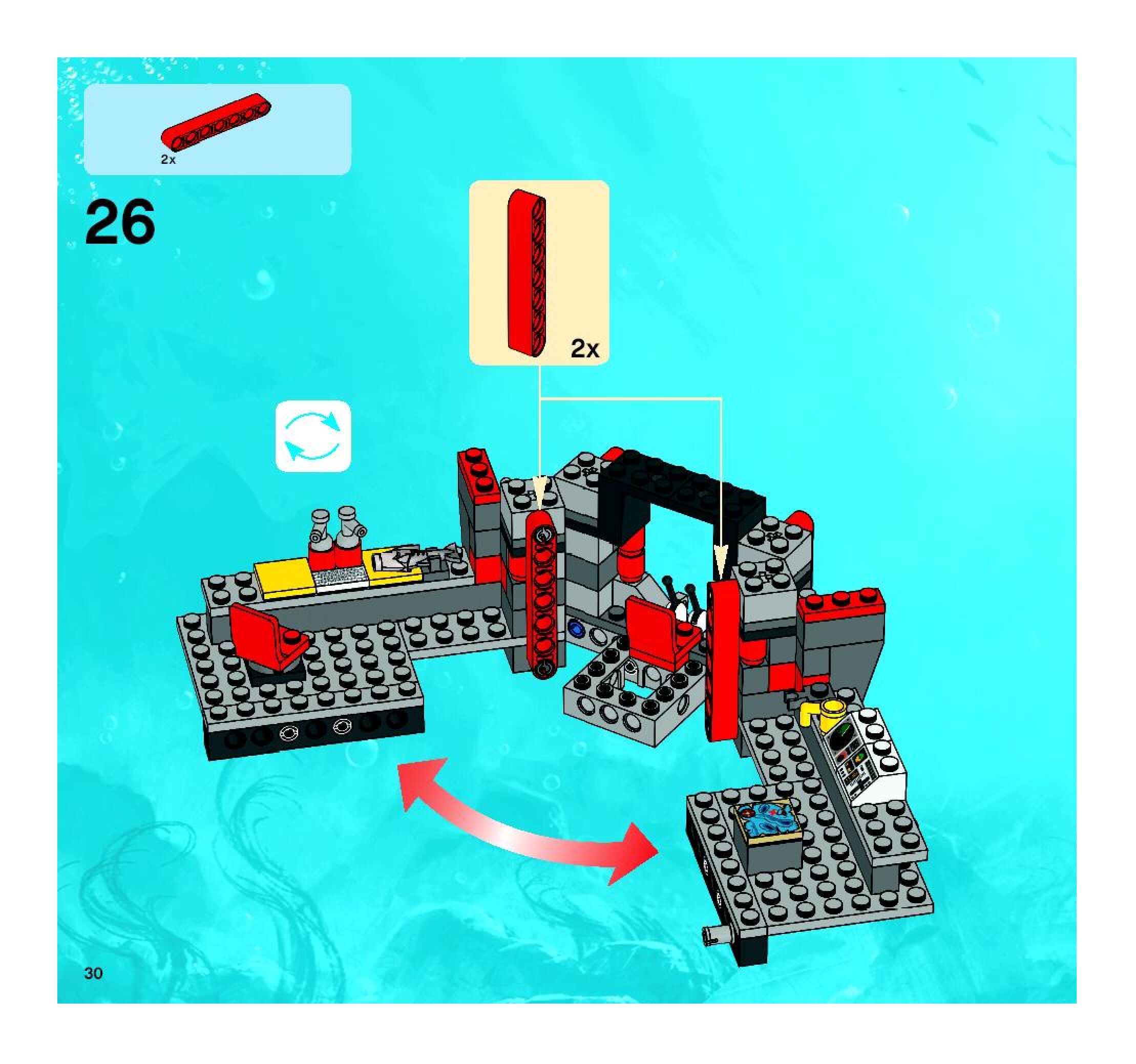 2x

26

2x

30