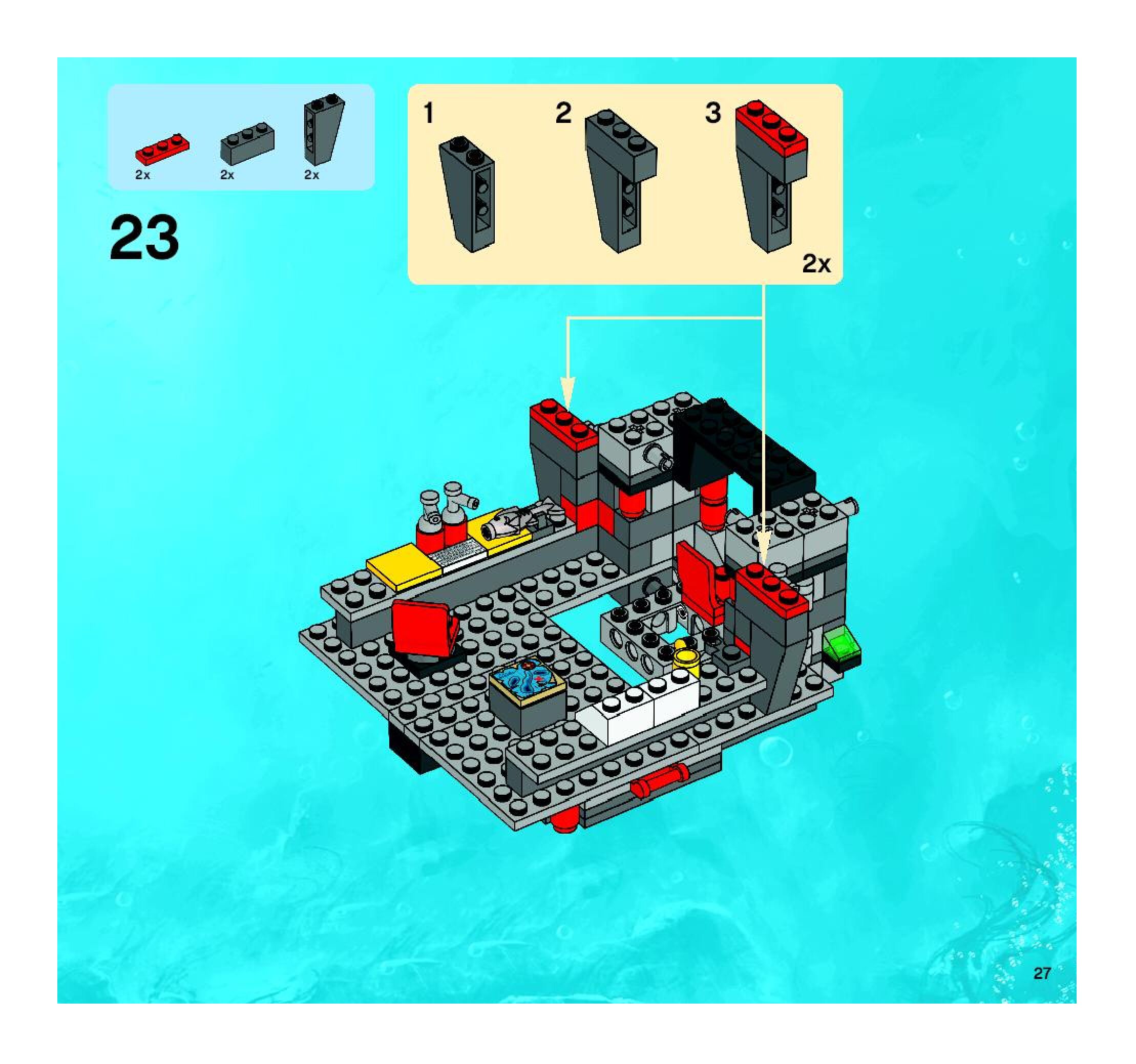 2x
2x
2x

23

1
2
3
2x

27