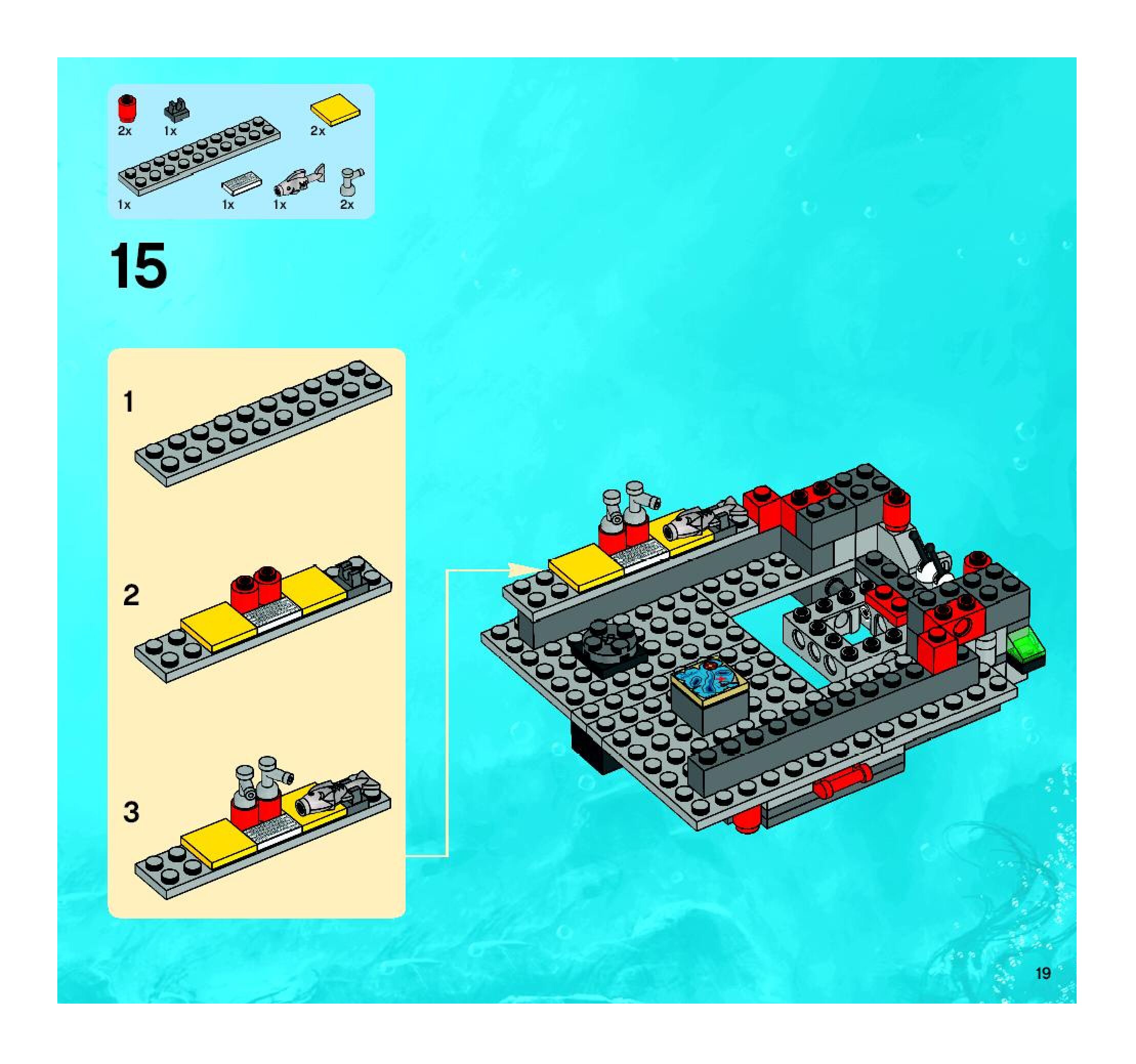 2x 1x 2x

1x 1x 1x 2x

15

1

2

3

19