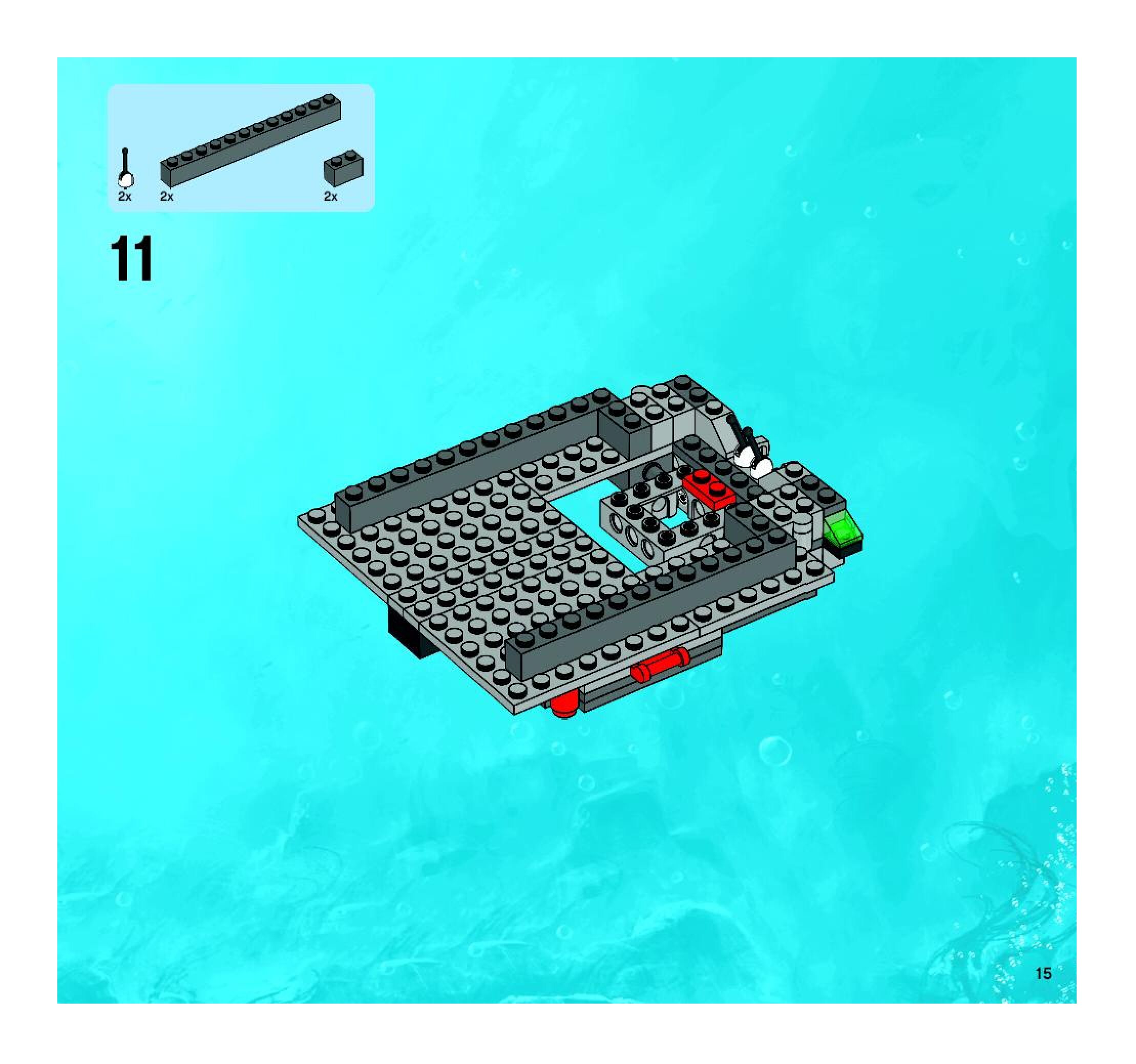 2x 2x 2x

11

15