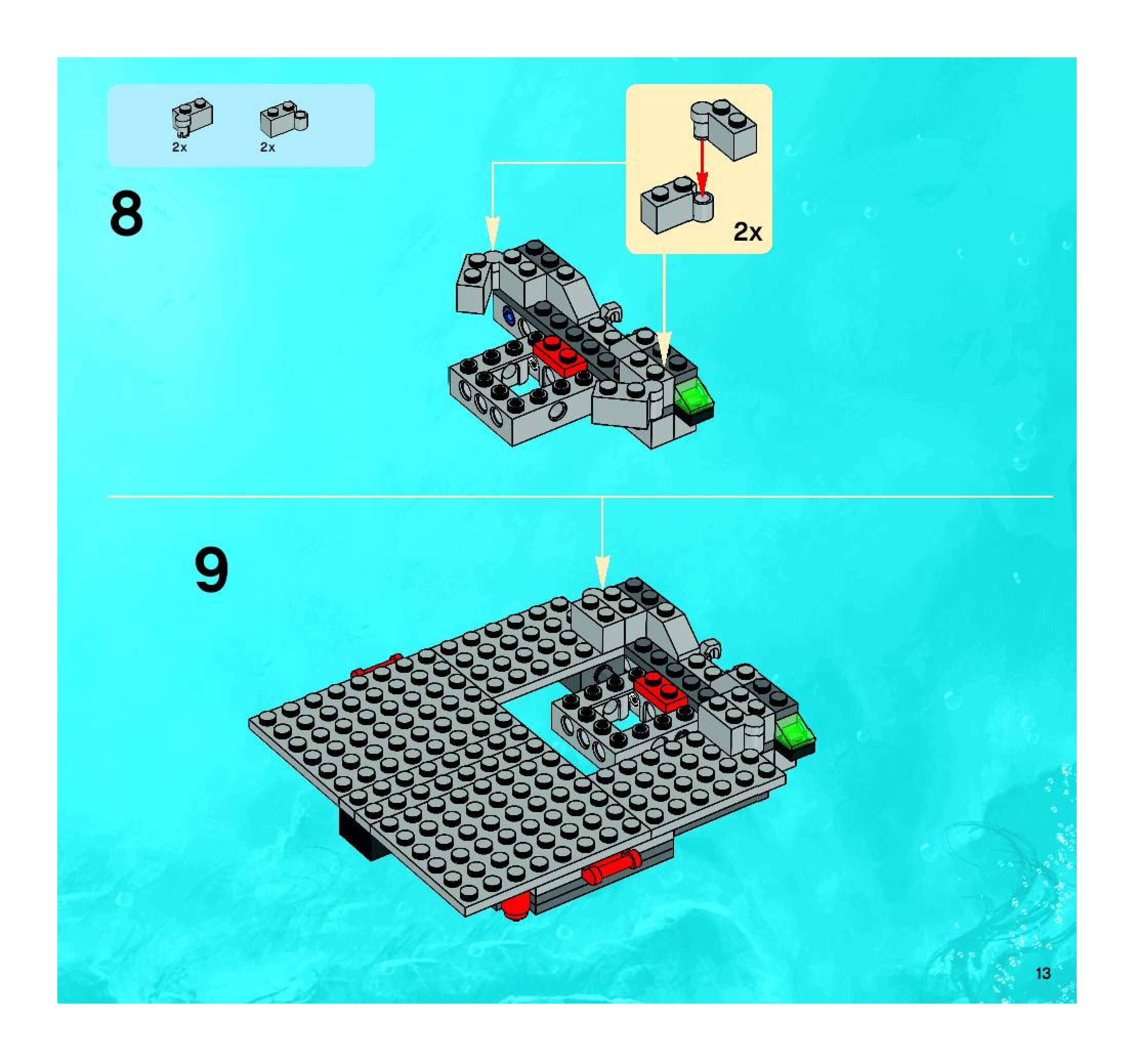 2x
2x

8

2x

9

13