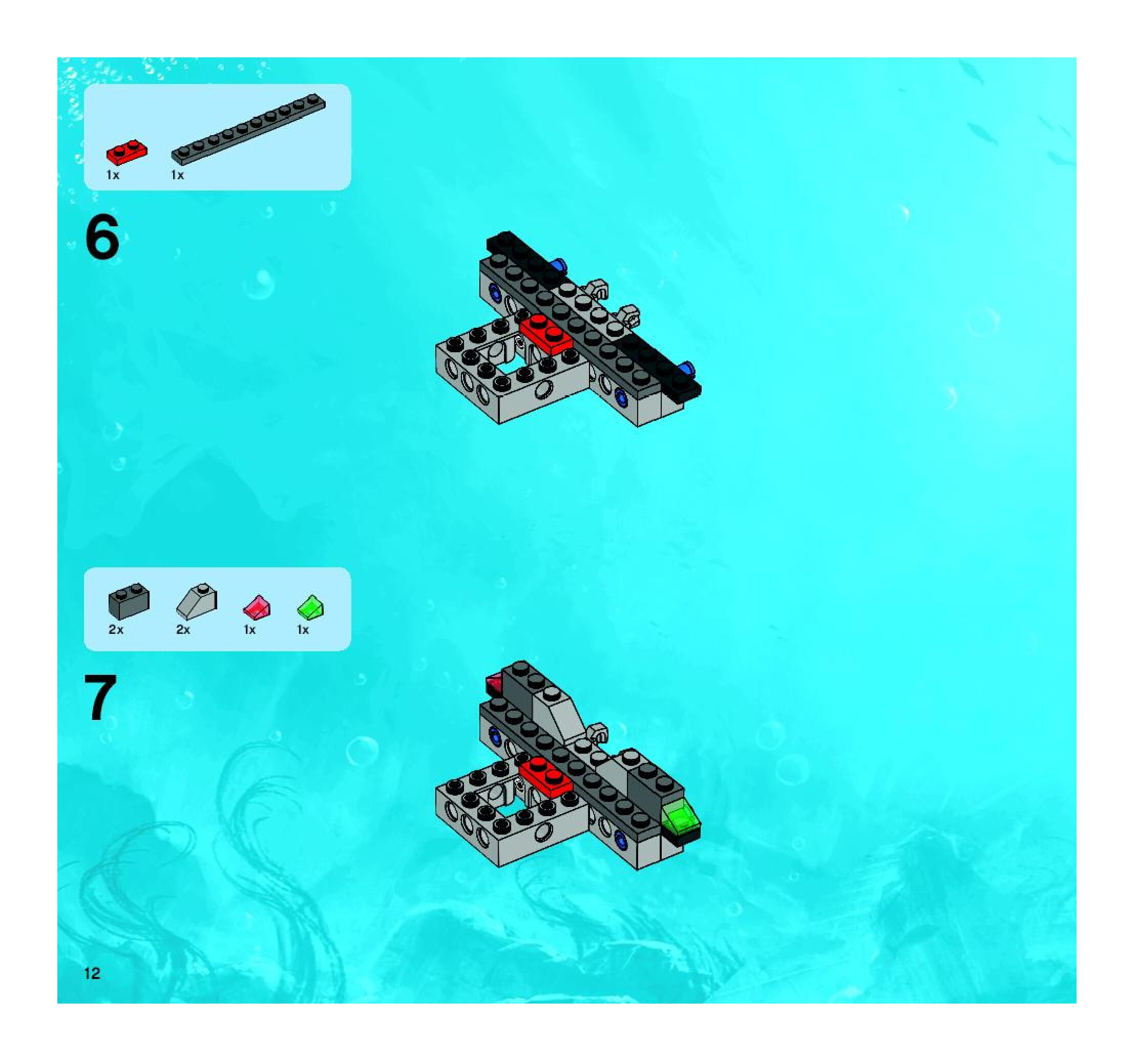 1x 1x

6

2x 2x 1x 1x

7

12