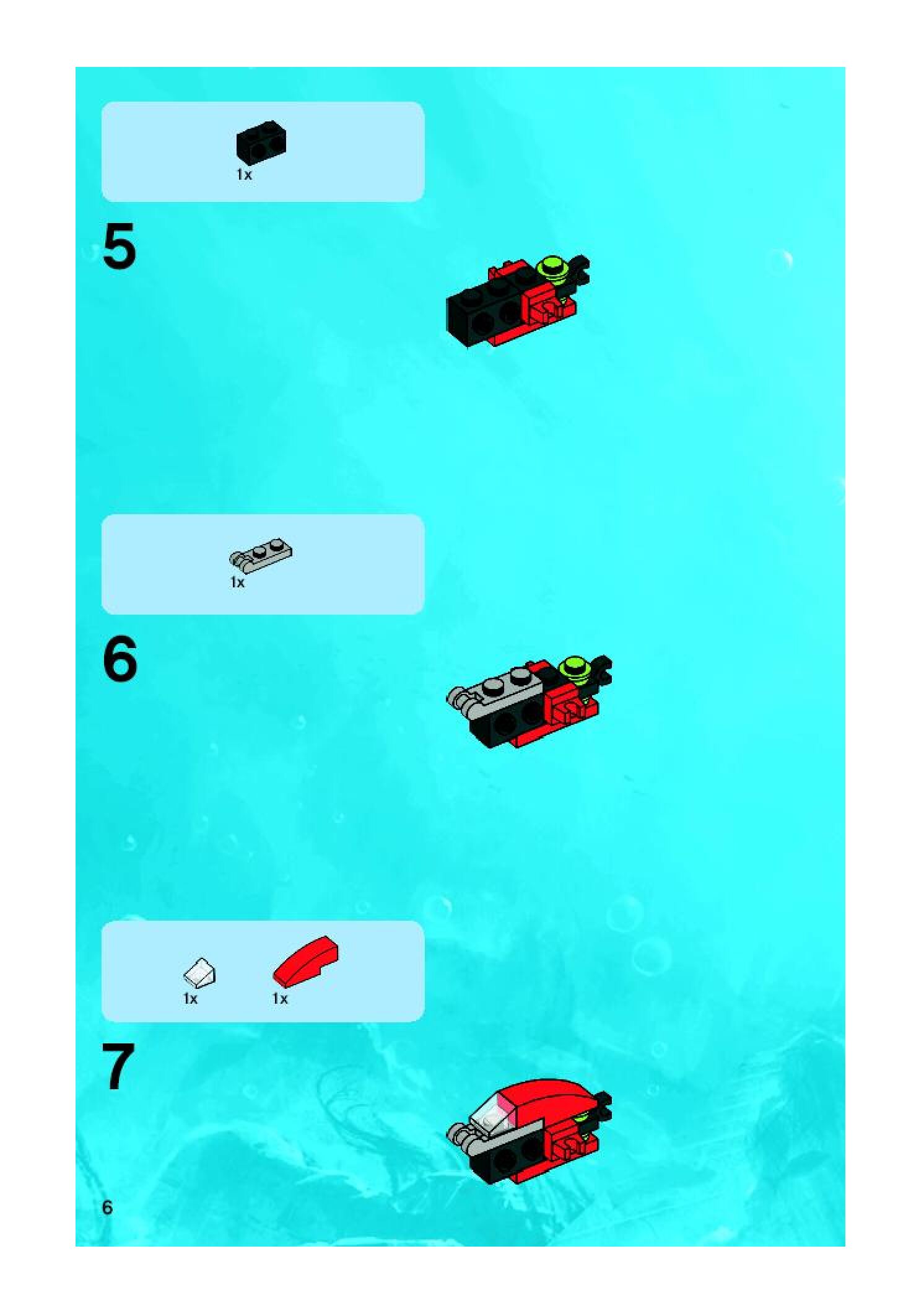 1x

5

1x

6

1x

1x

7

6