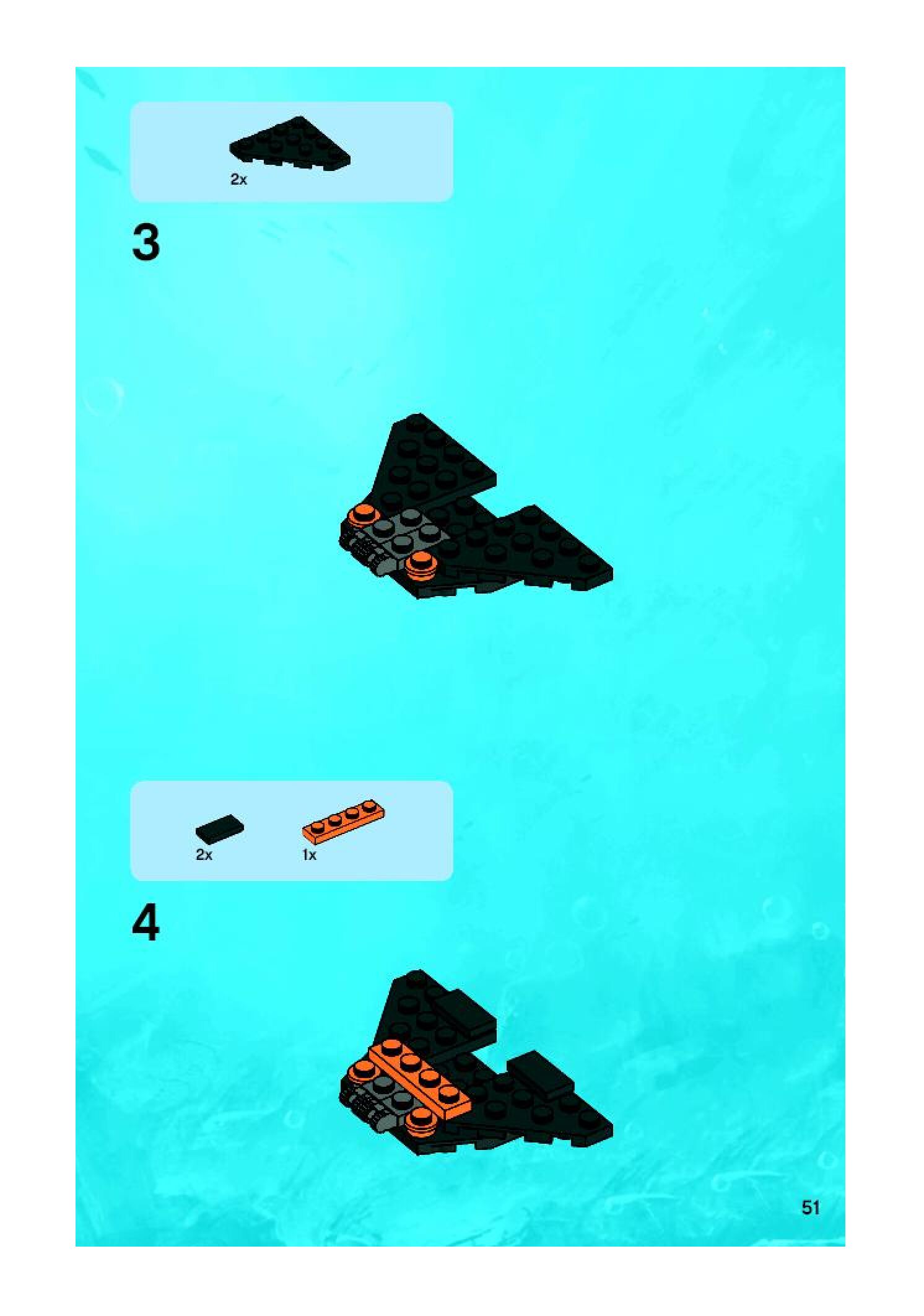 2x

3

2x

1x

4

51