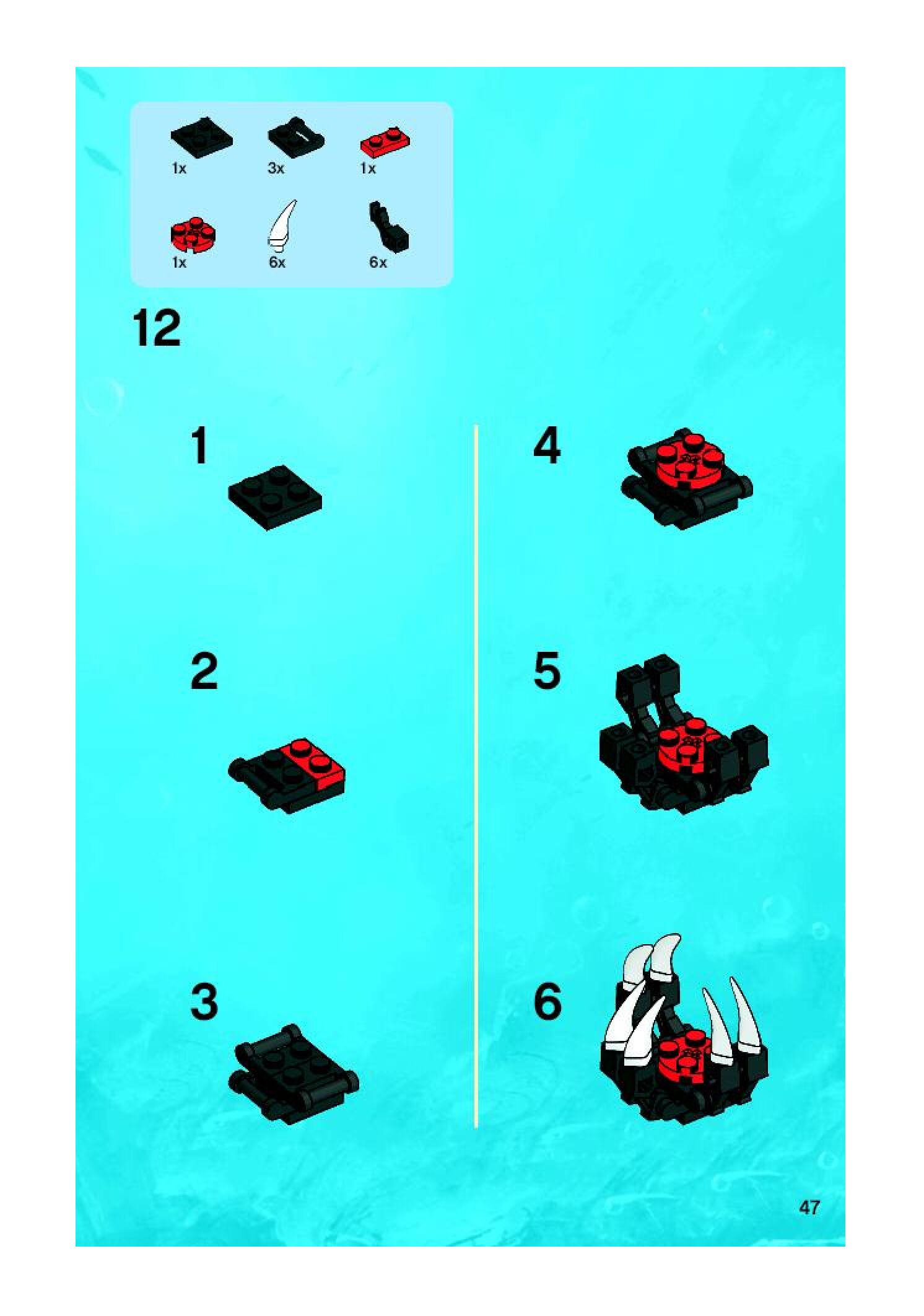 1x 3x 1x

1x 6x 6x

12

1

2

3

4

5

6

47