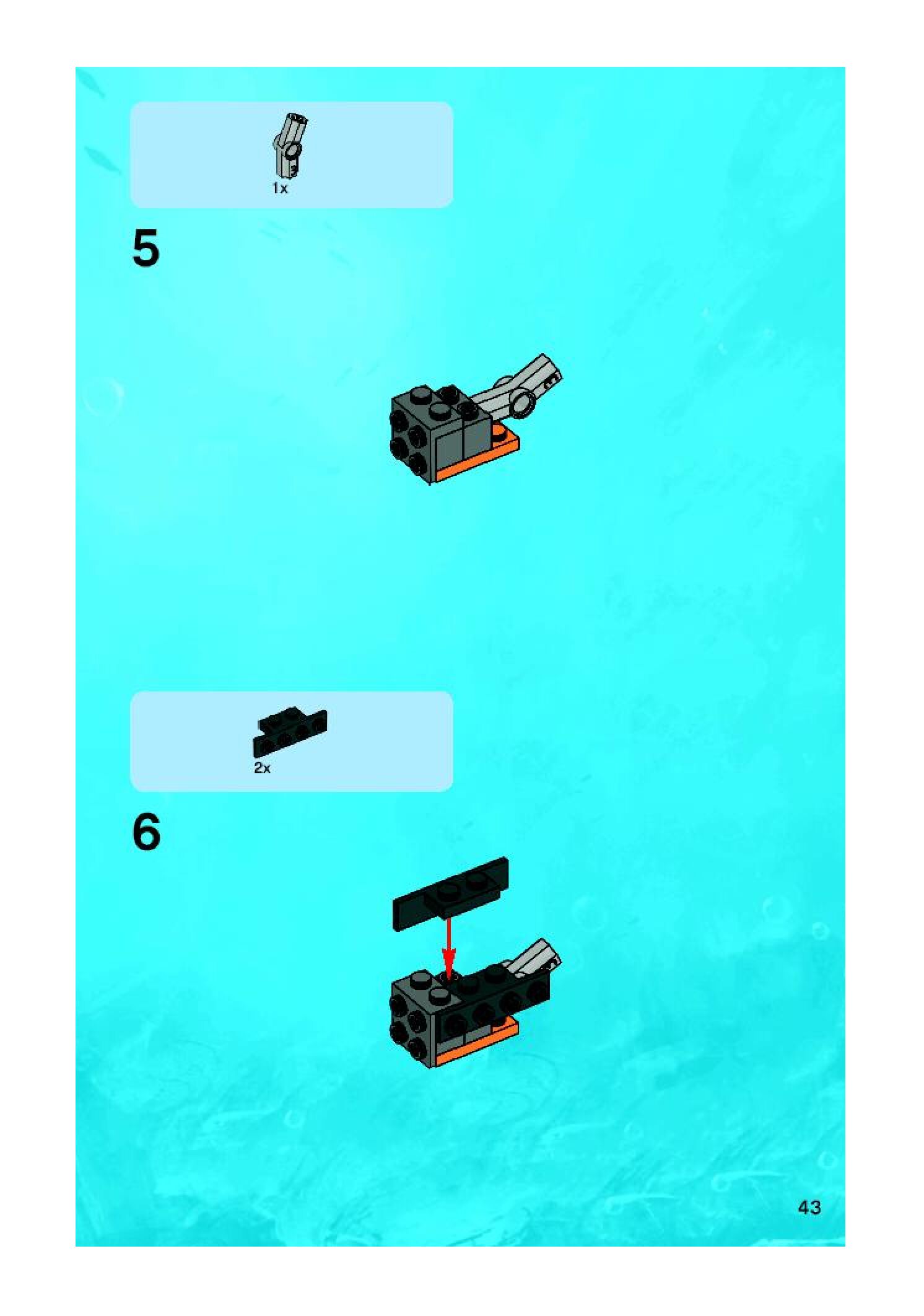 1x

5

2x

6

43