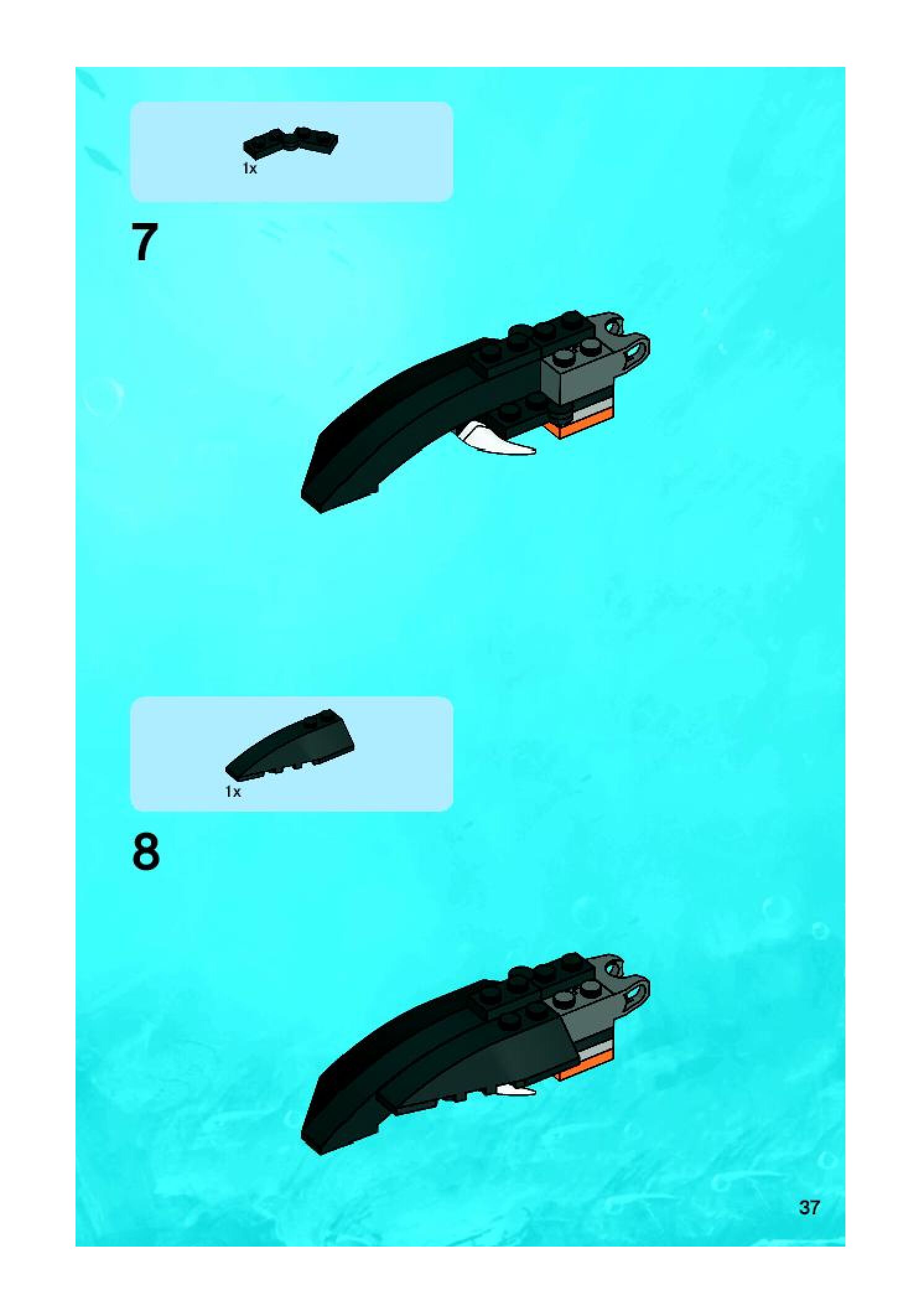 1x

7

1x

8

37