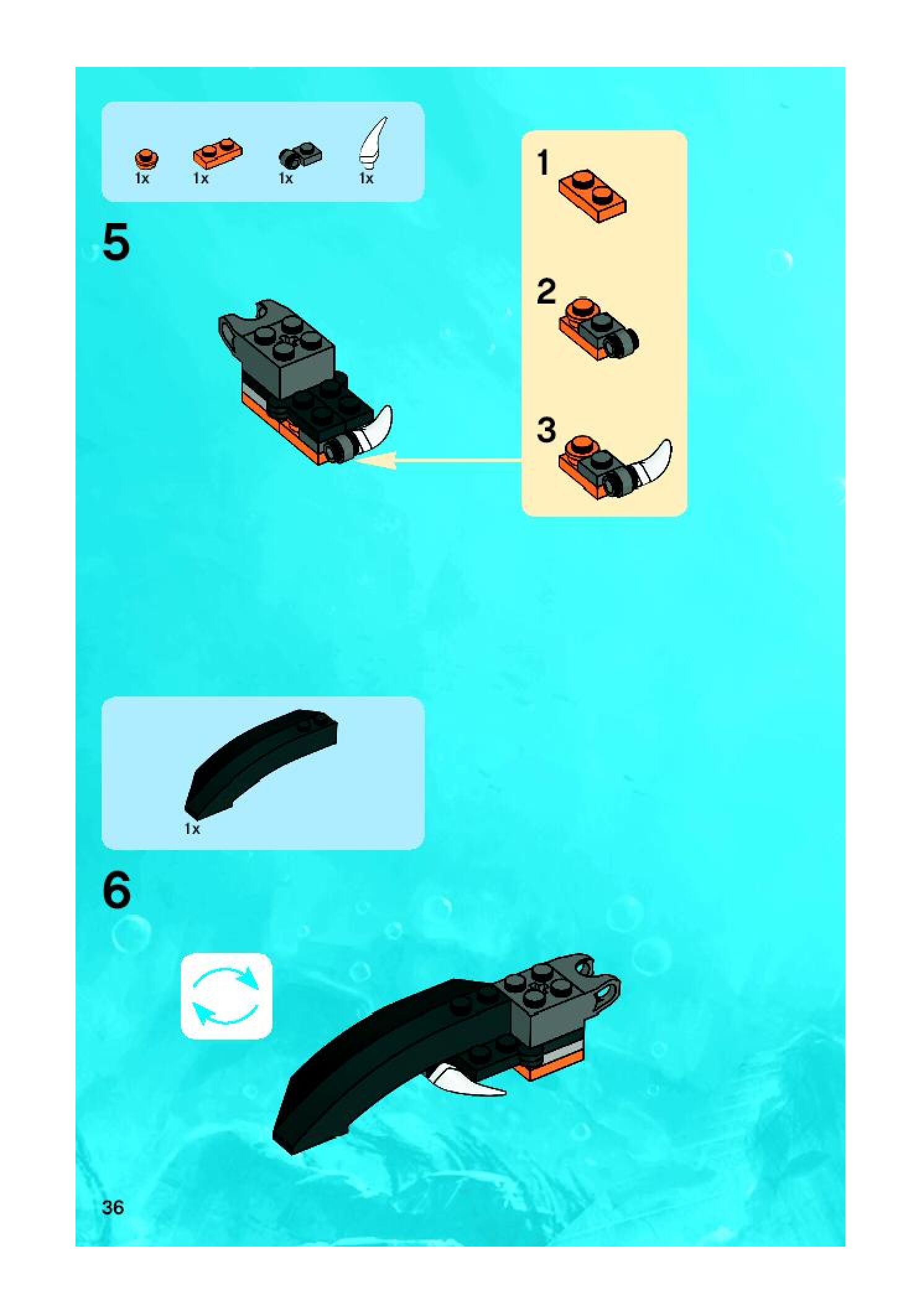 1x 1x 1x 1x

5

1

2

3

1x

6

36