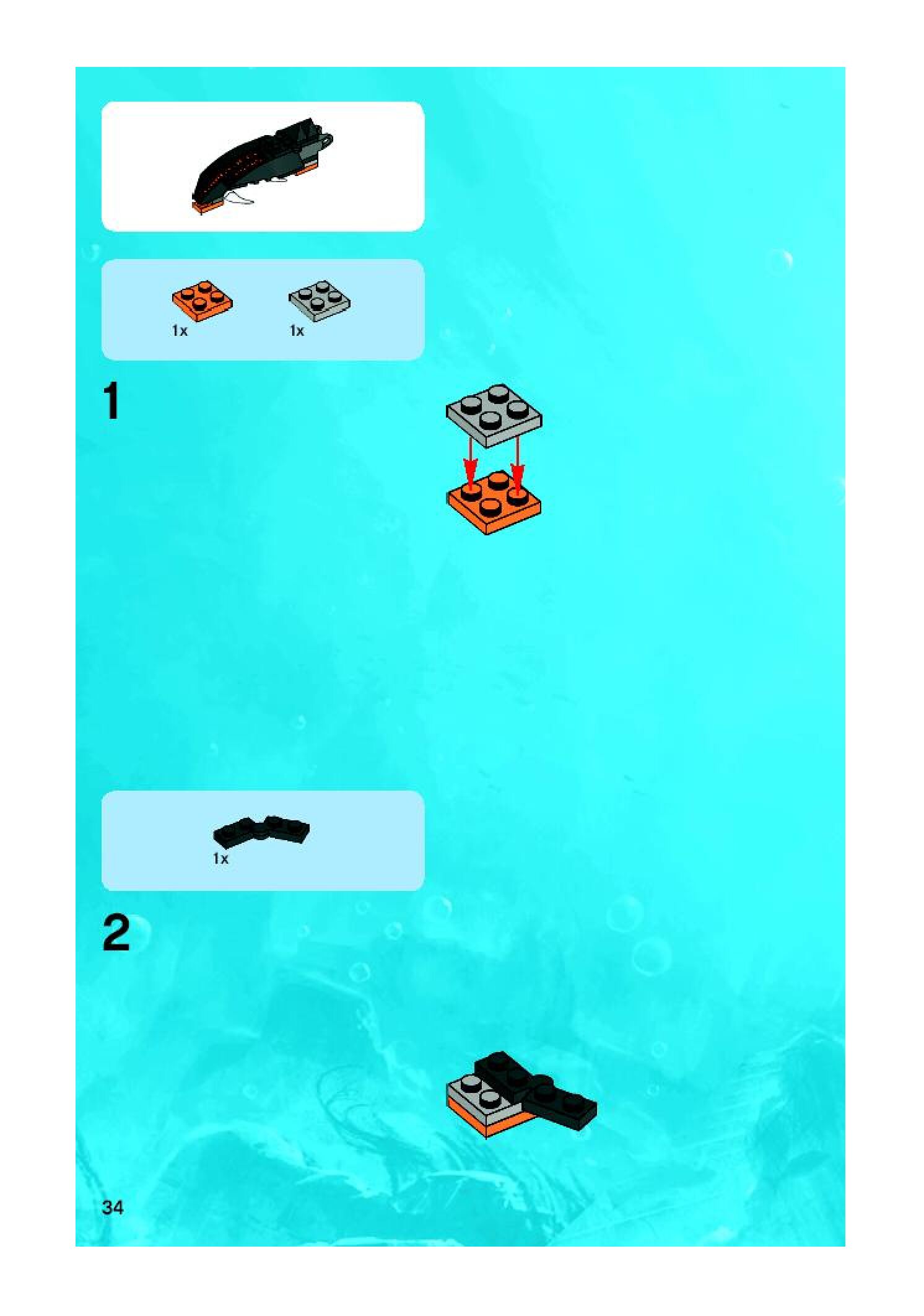 1x

1x

1

1x

2

34