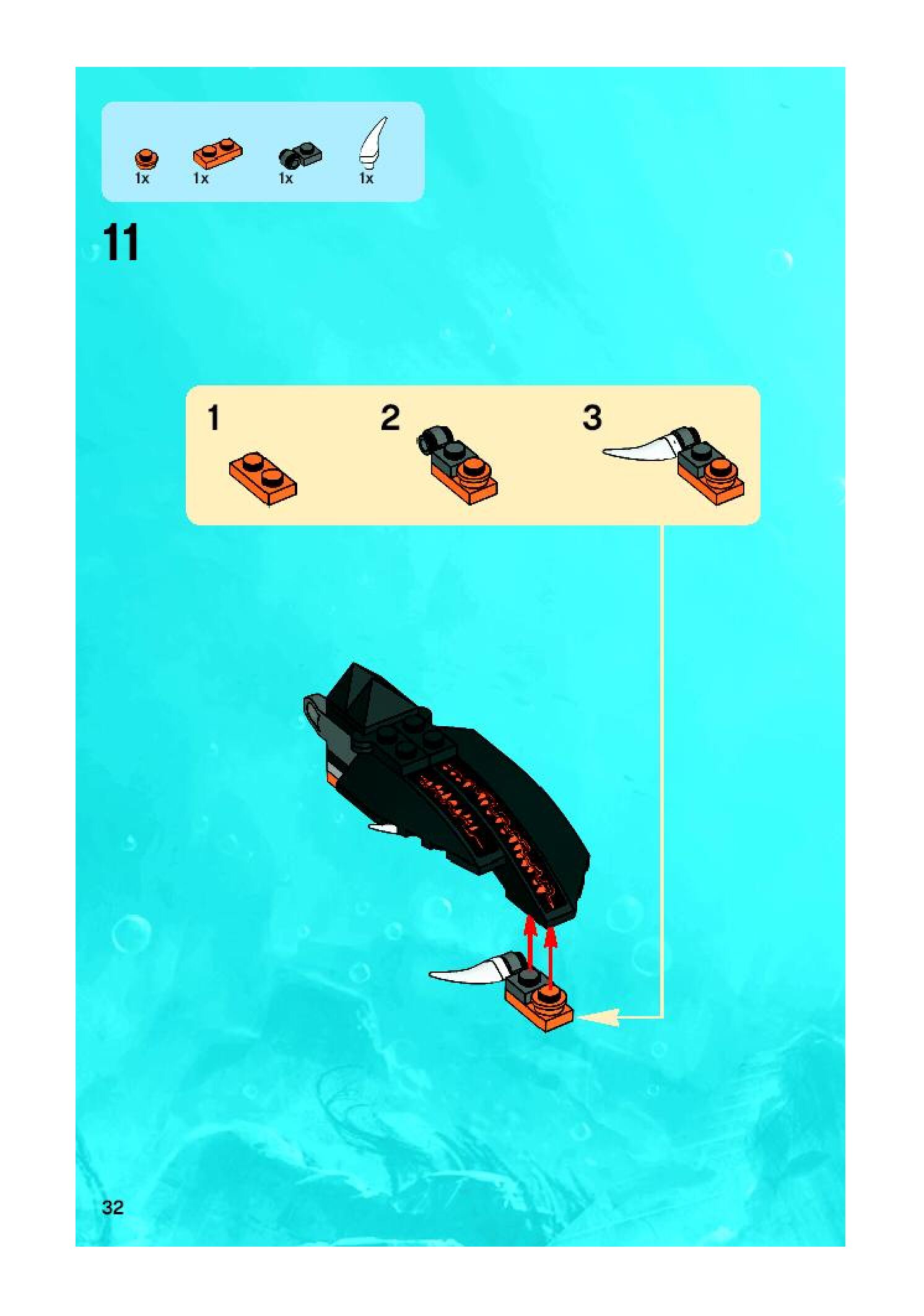 1x 1x 1x 1x

11

1

2

3

32