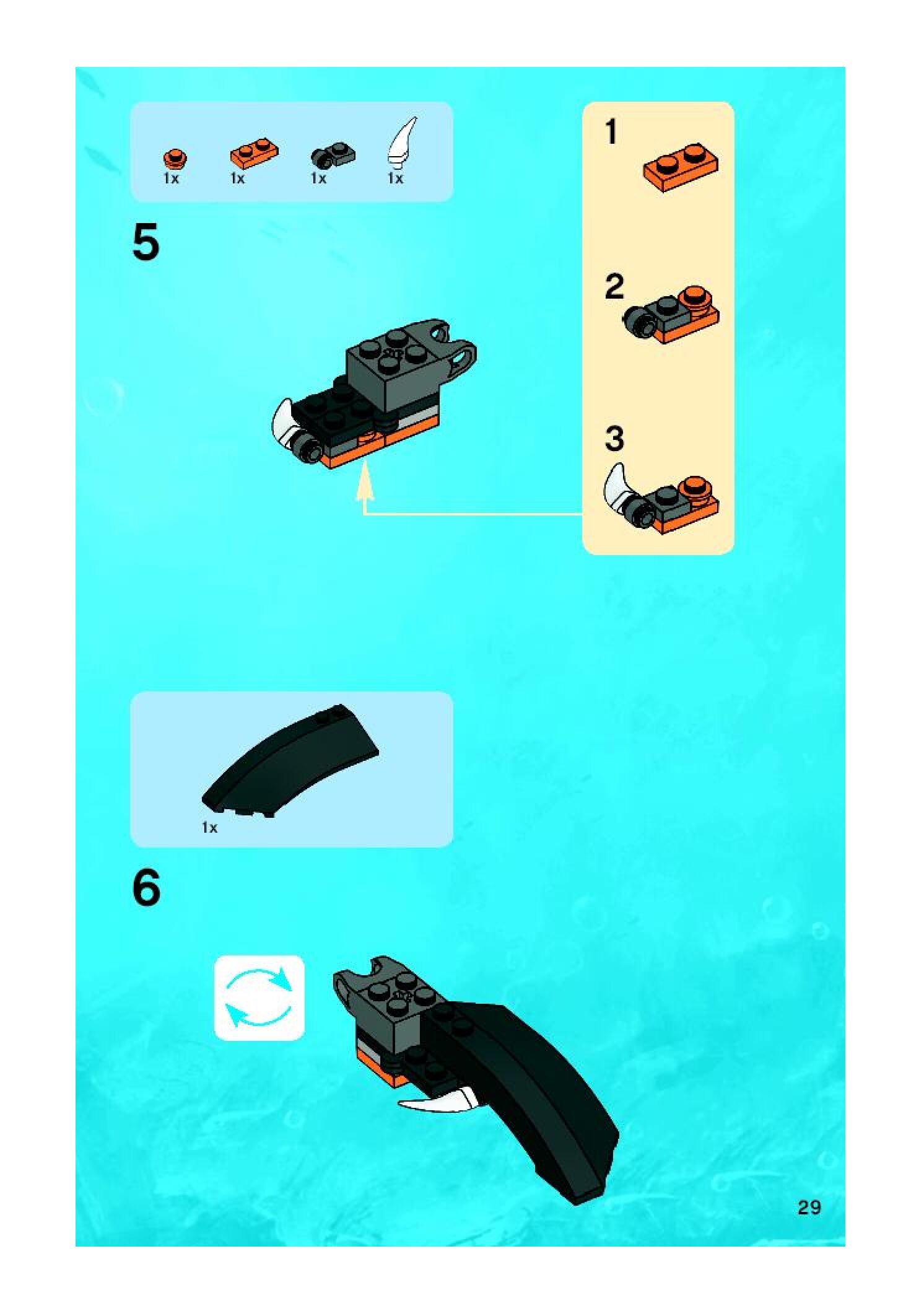 1x 1x 1x 1x

5

1

2

3

1x

6

29