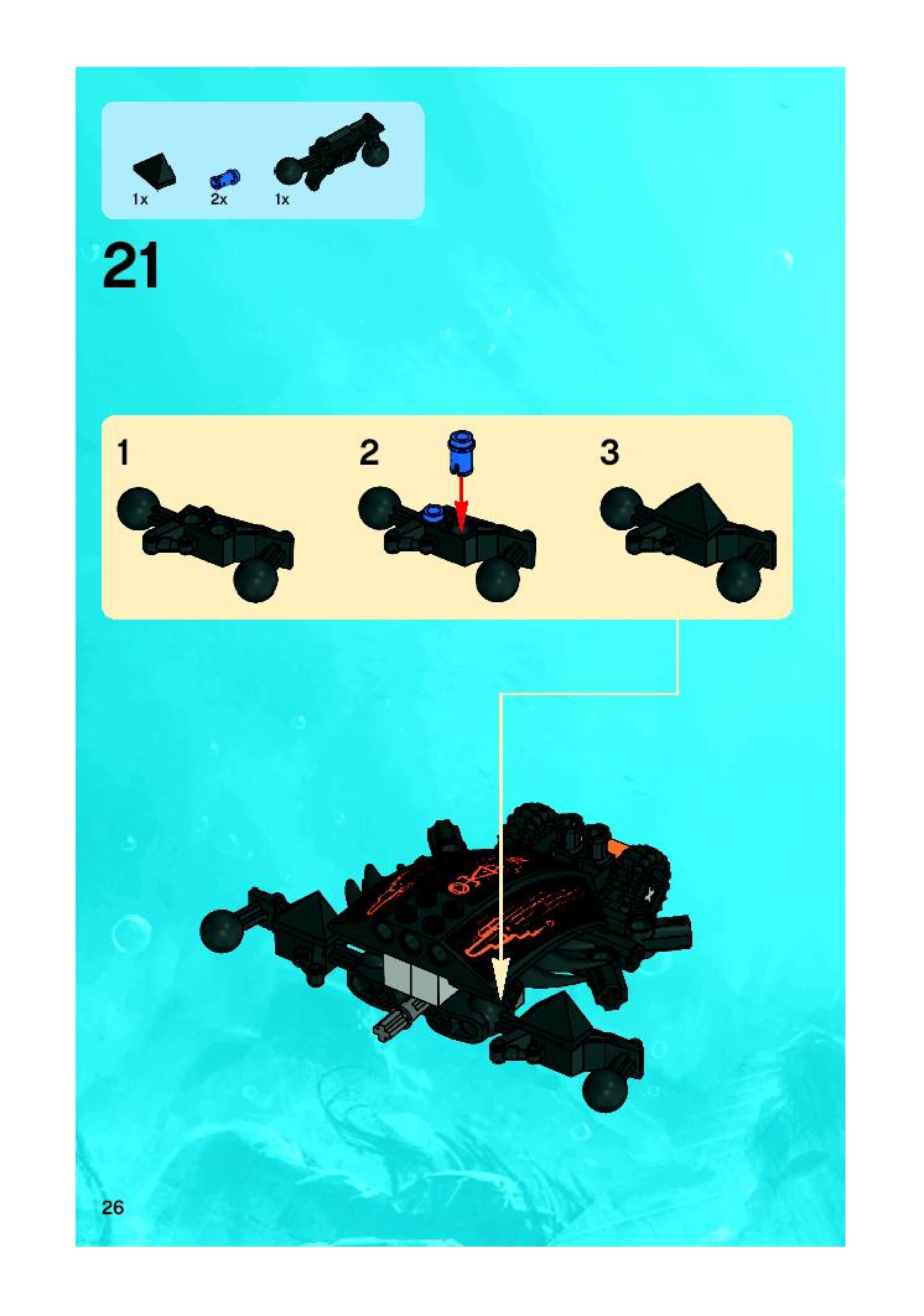 1x 2x 1x

21

1

2

3

26