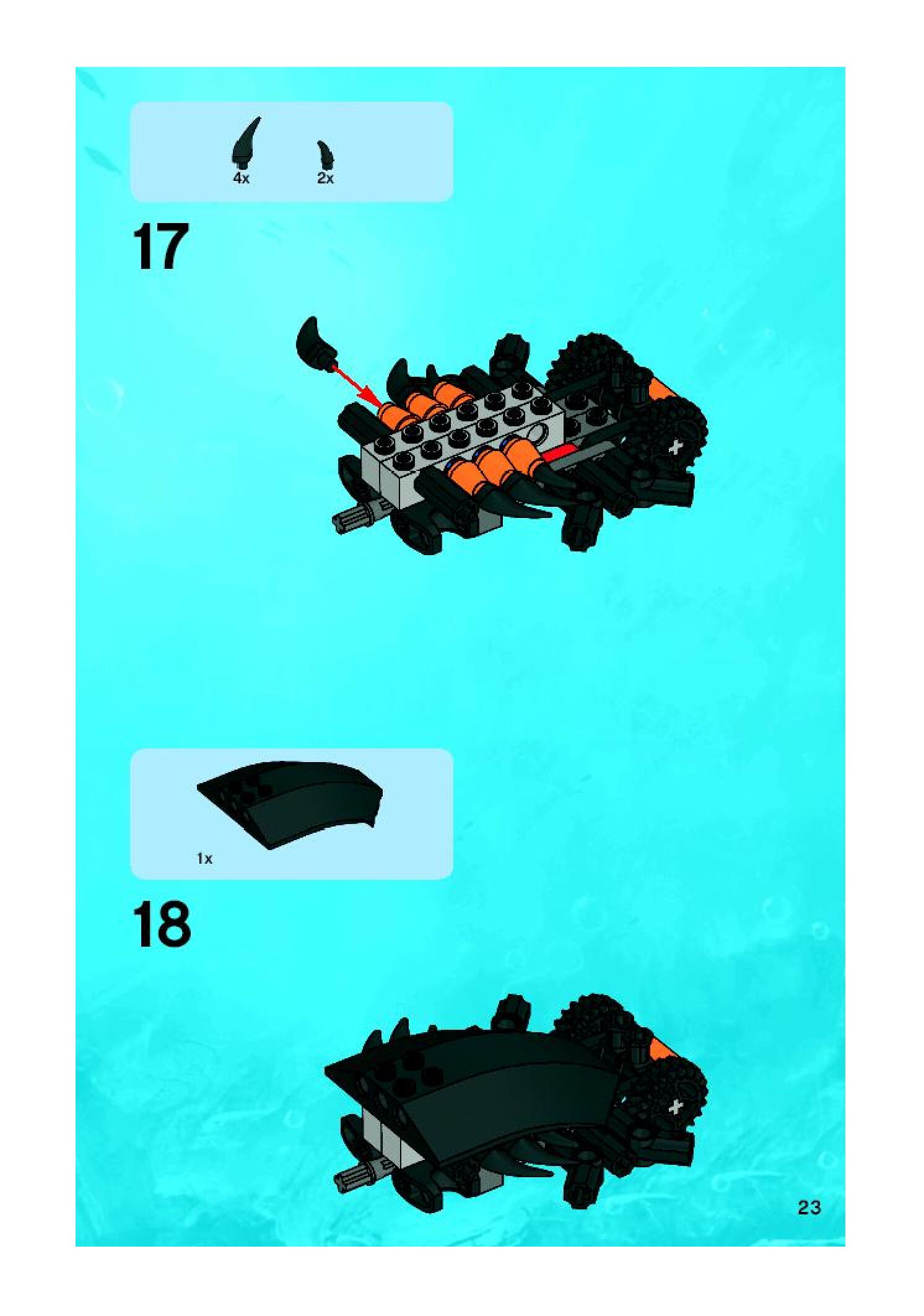 4x 2x

17

1x

18

23