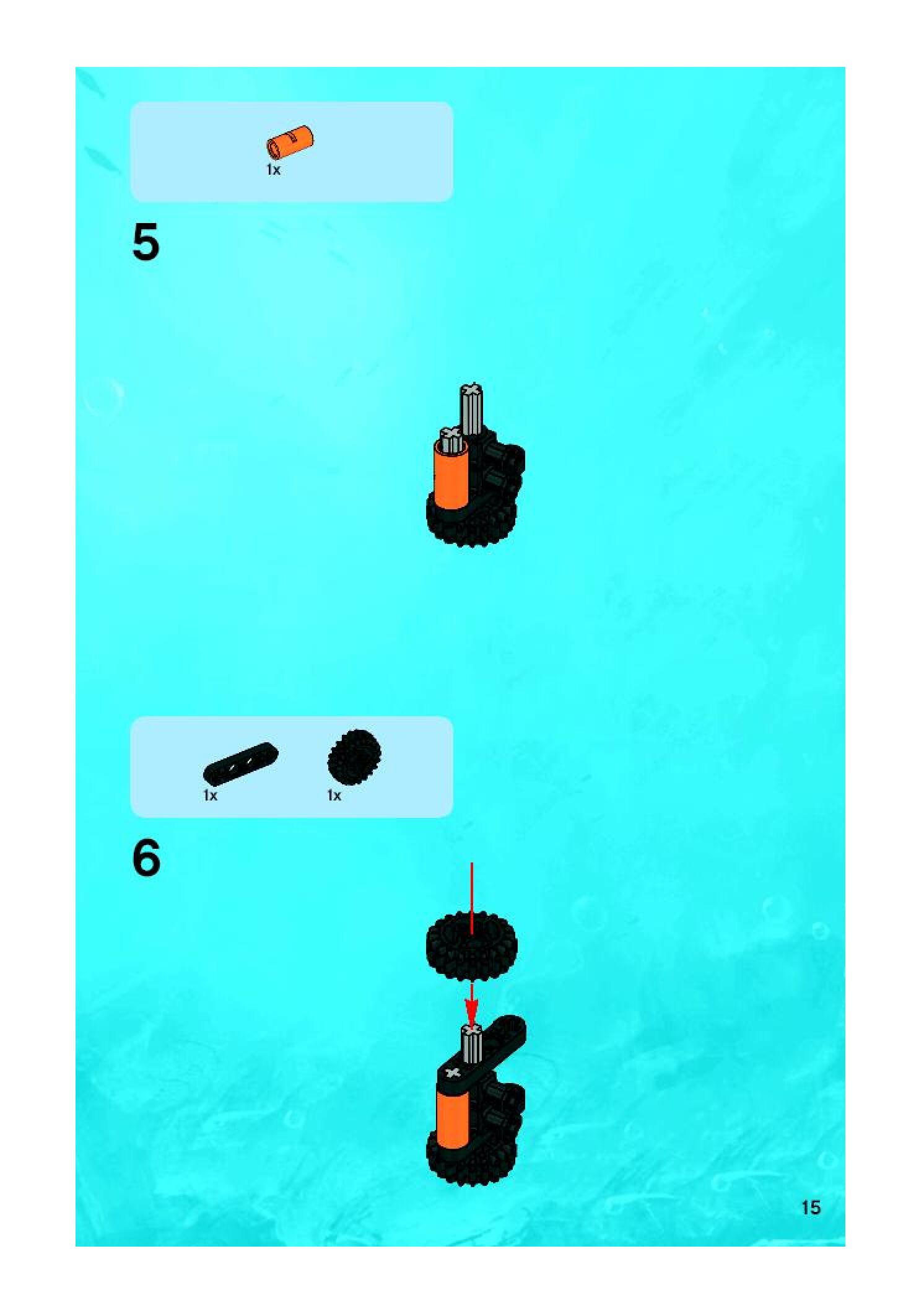 1x

5

1x

1x

6

15