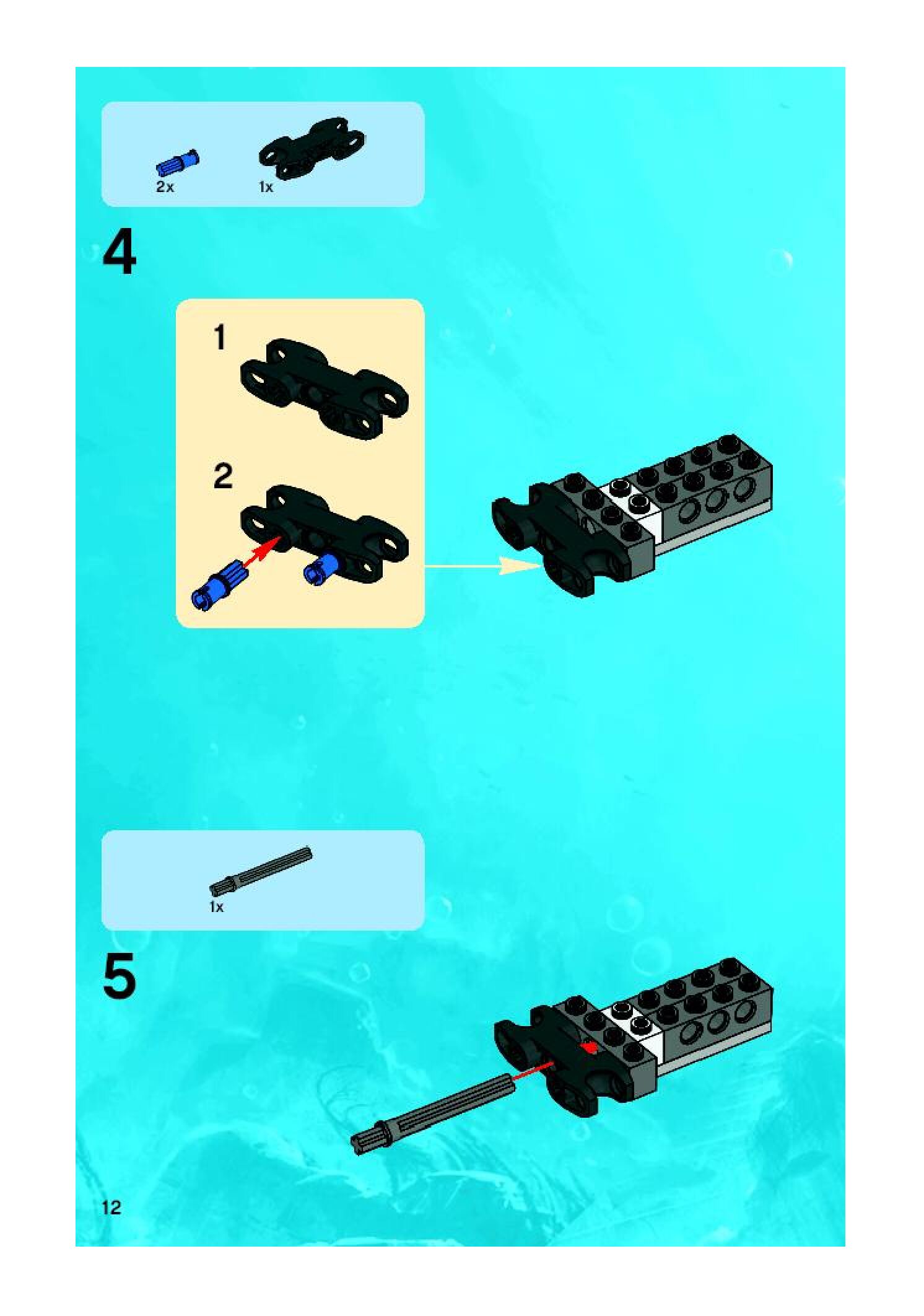 2x
1x

4

1

2

1x

5

12