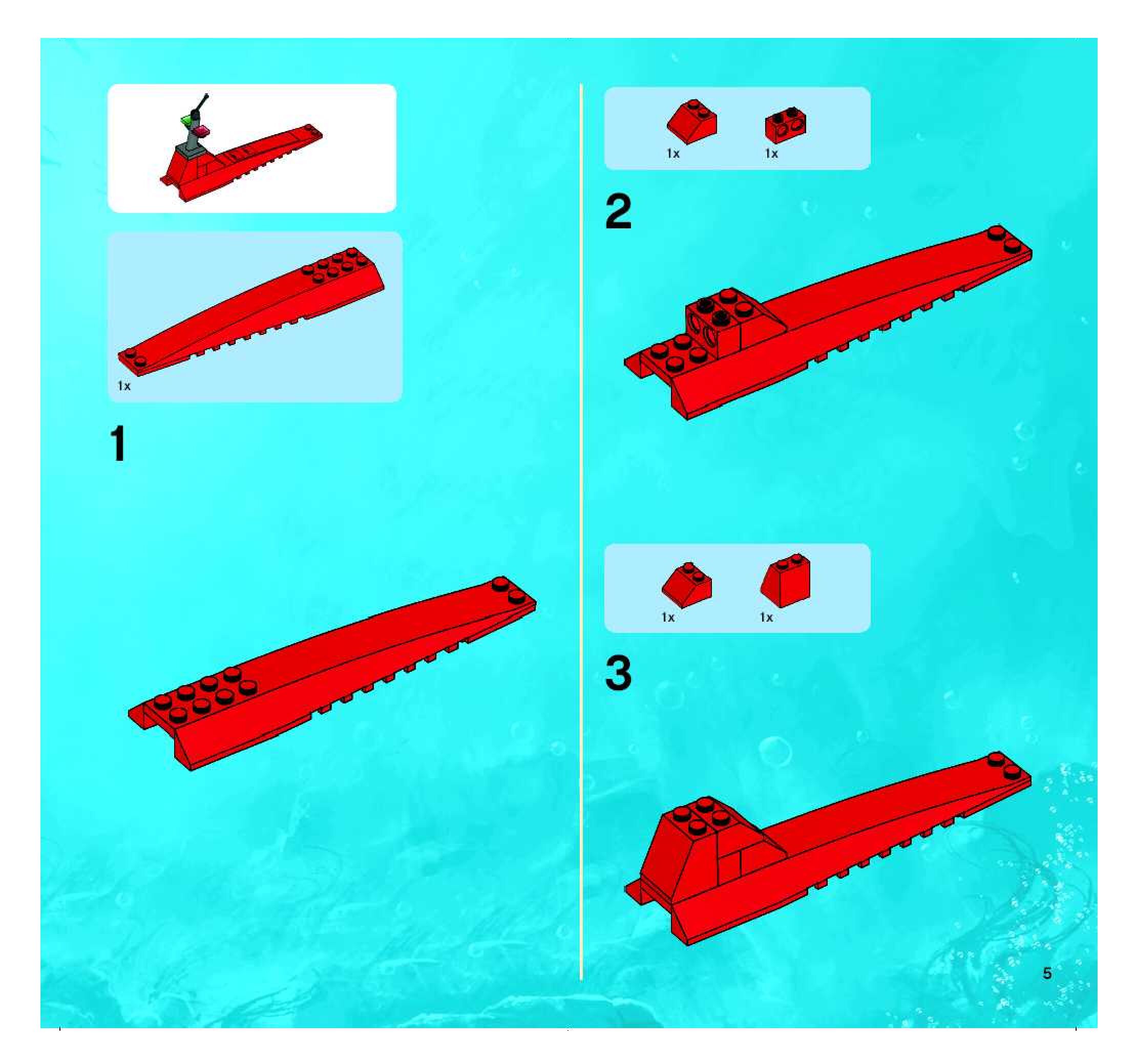 1x

1

1x 1x

2

1x 1x

3

5