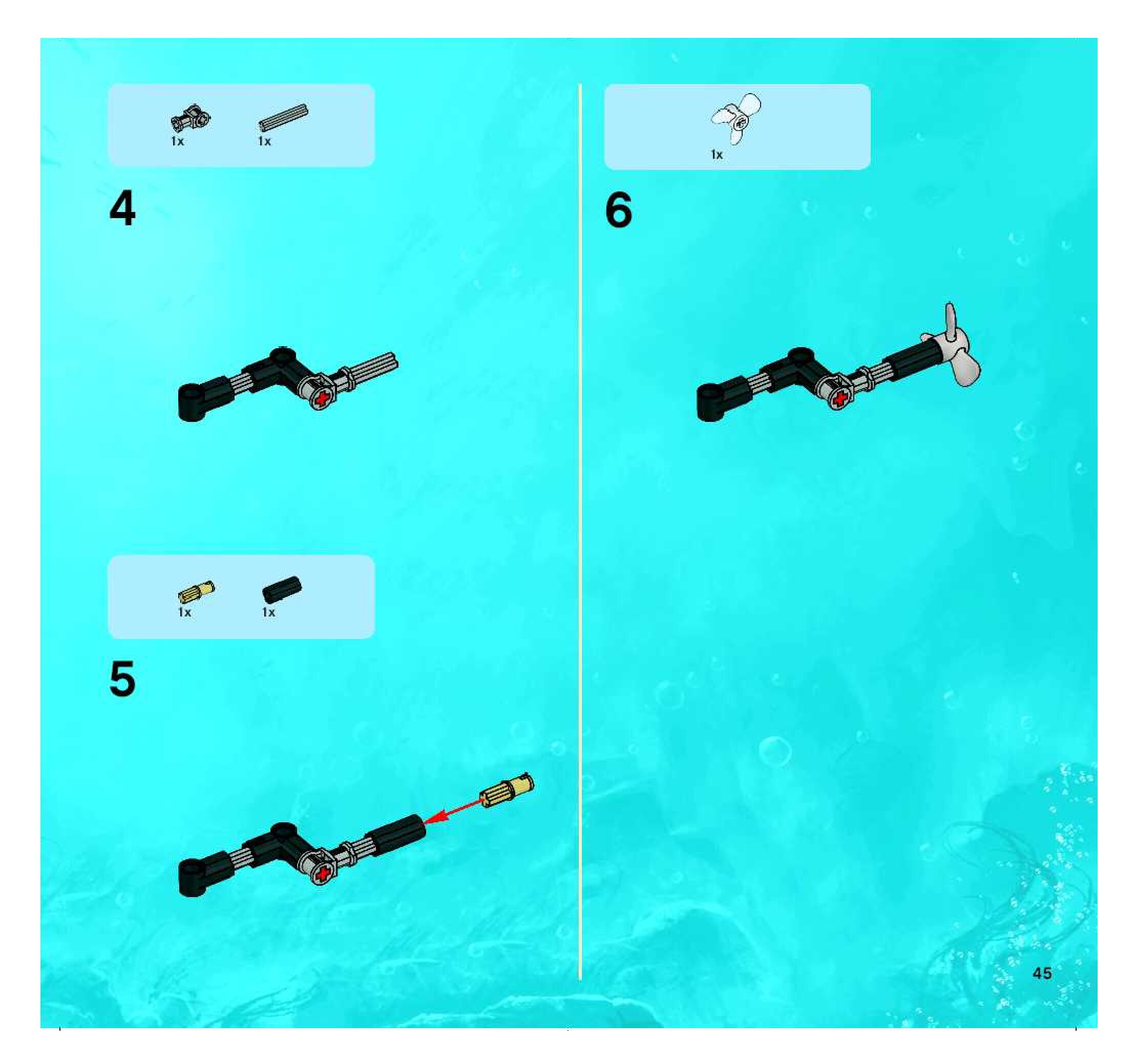 1x 1x

4

1x 1x

5

1x

6

45