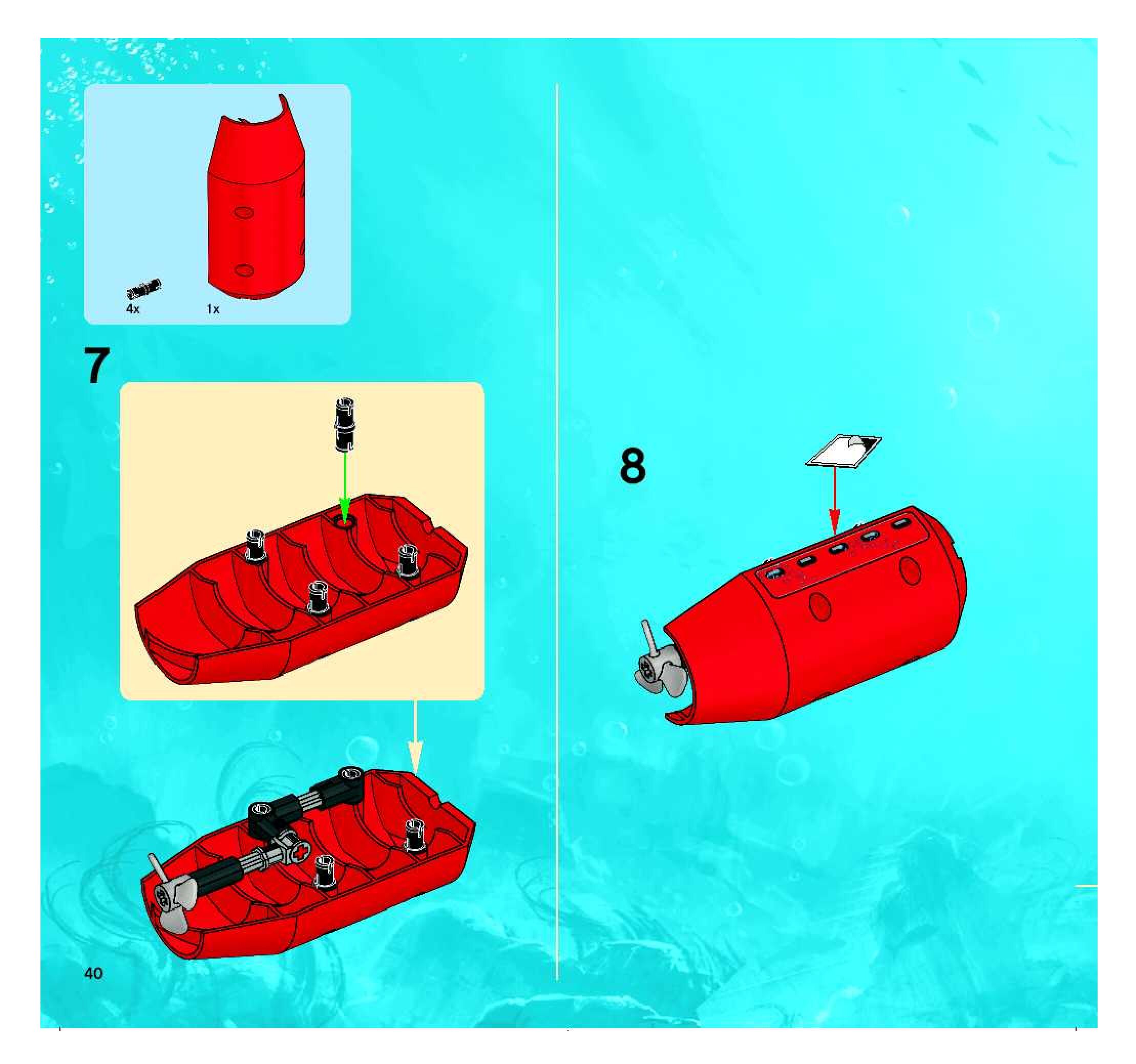 4x
1x

7

8

40