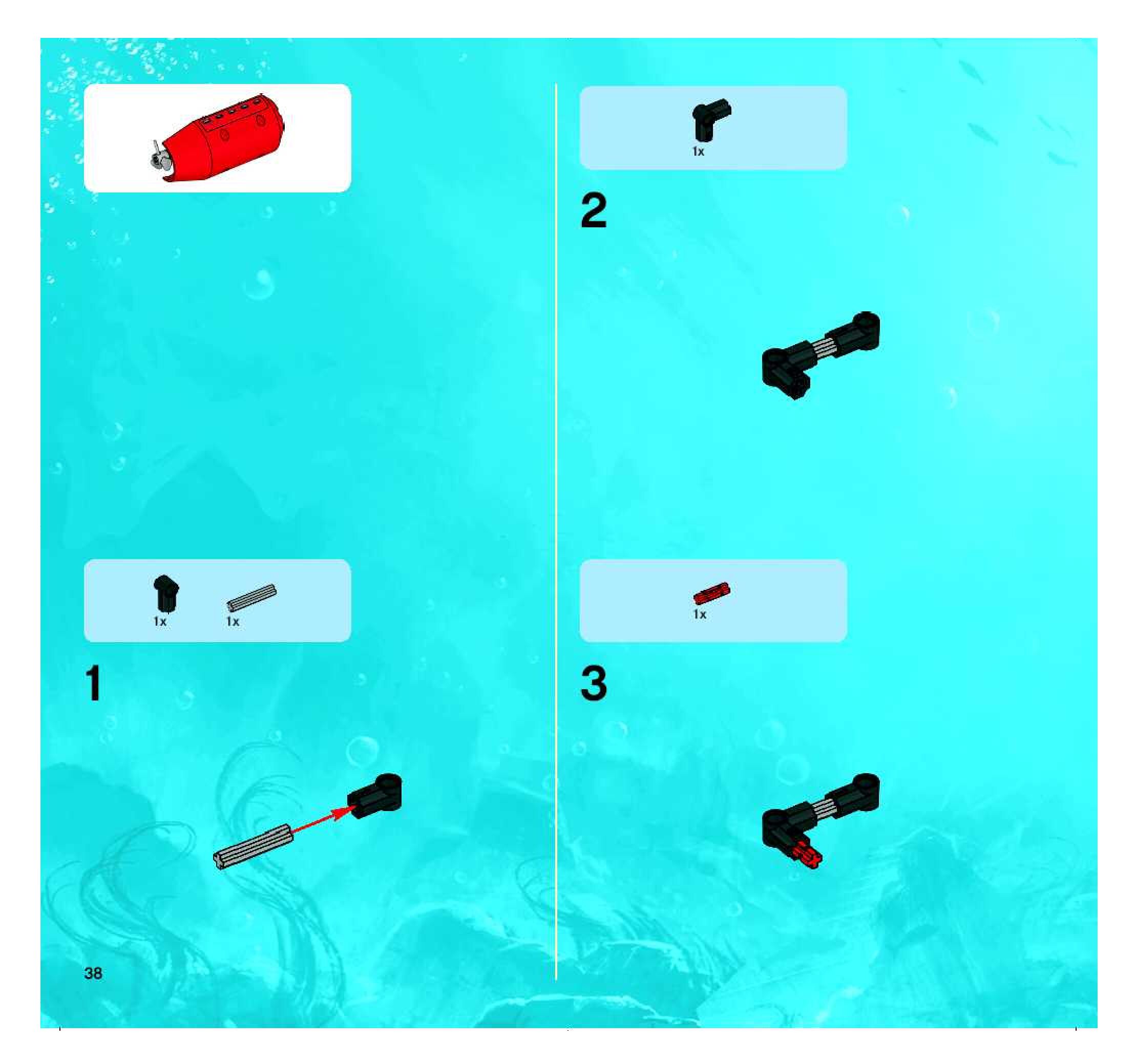 1x 1x

1

38

1x

2

1x

3