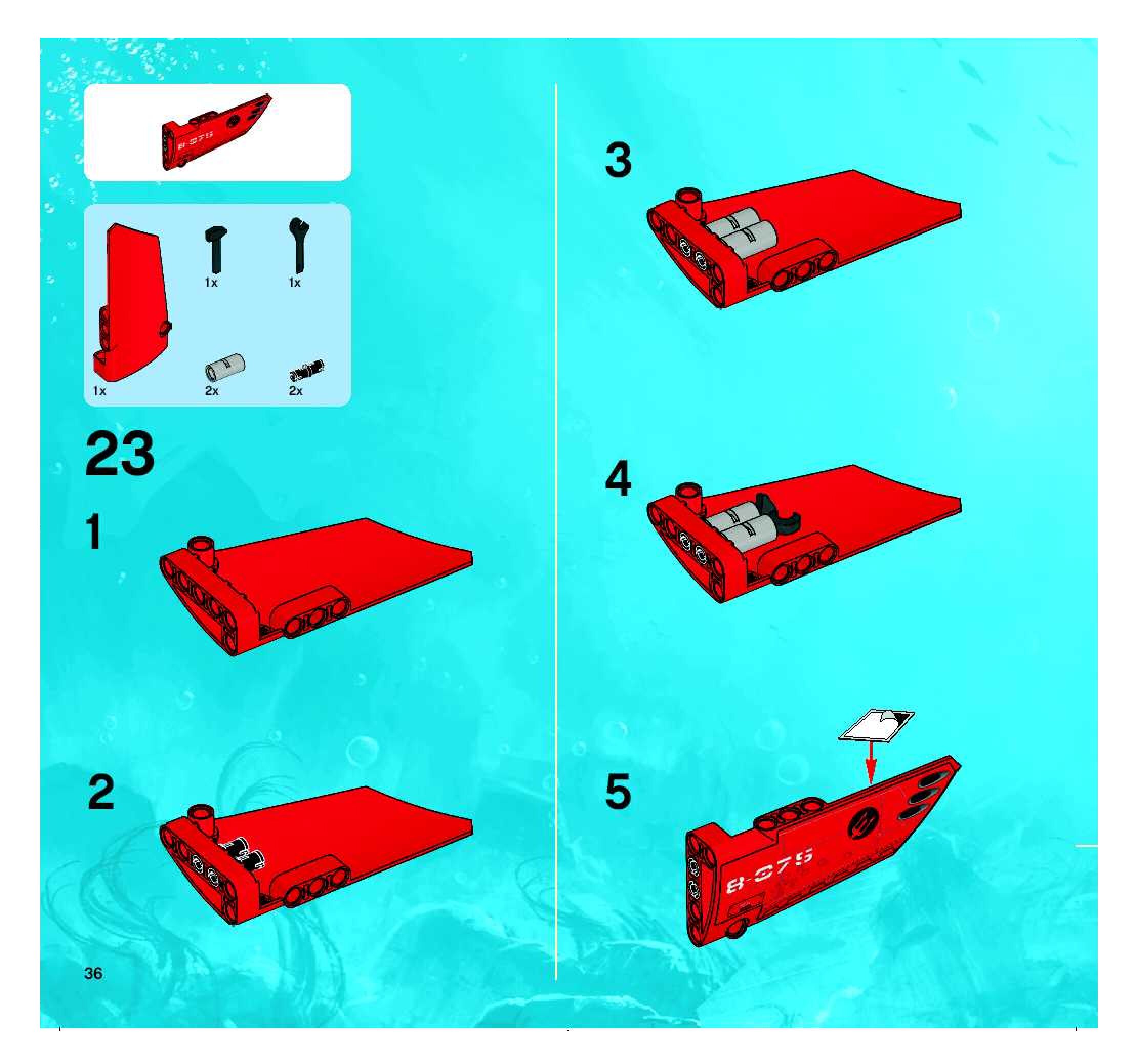 8-075

1x

1x

1x

2x

2x

23

1

2

3

4

5

8-075

36