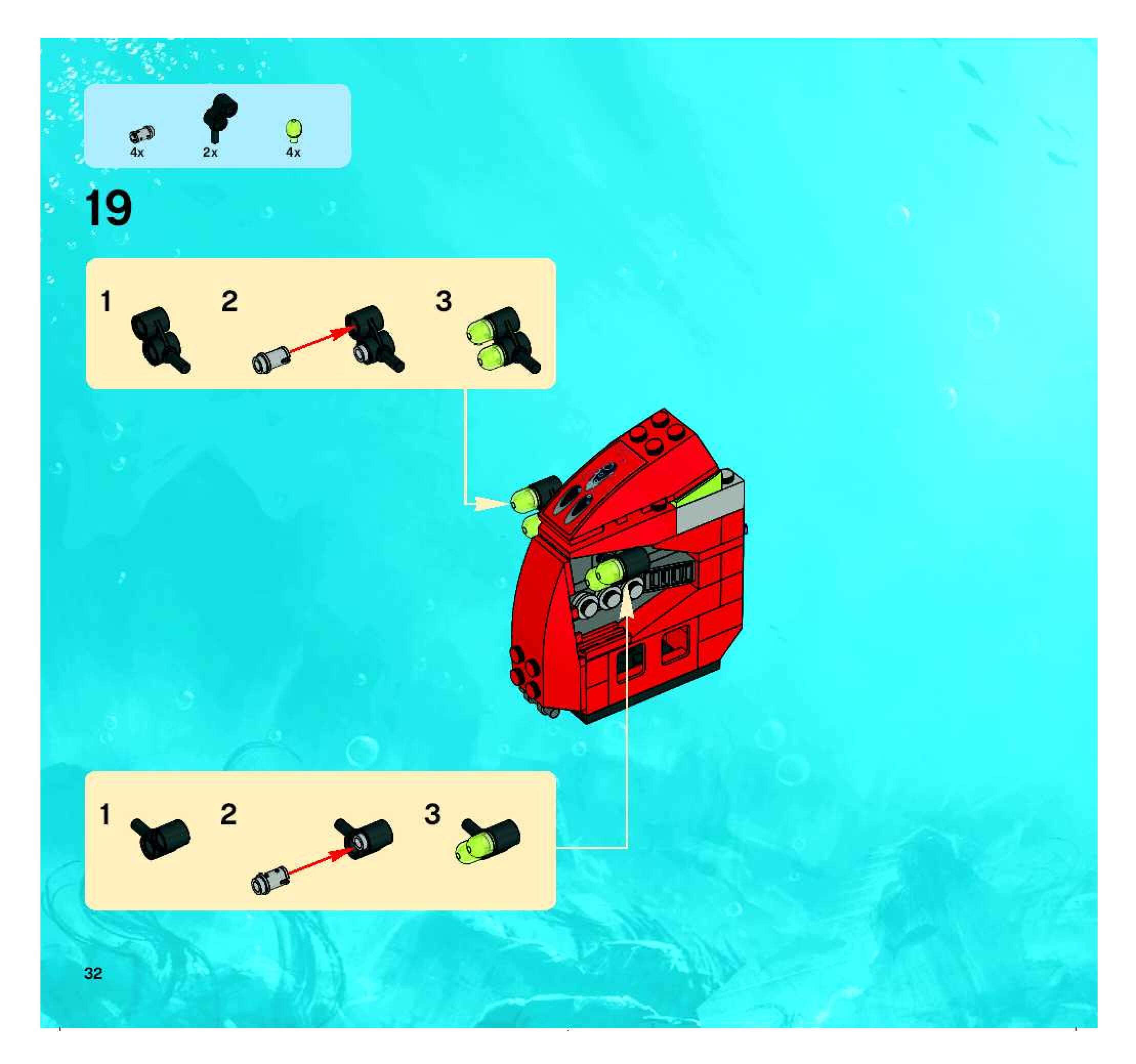 4x 2x 4x

19

1 2 3

1 2 3

32