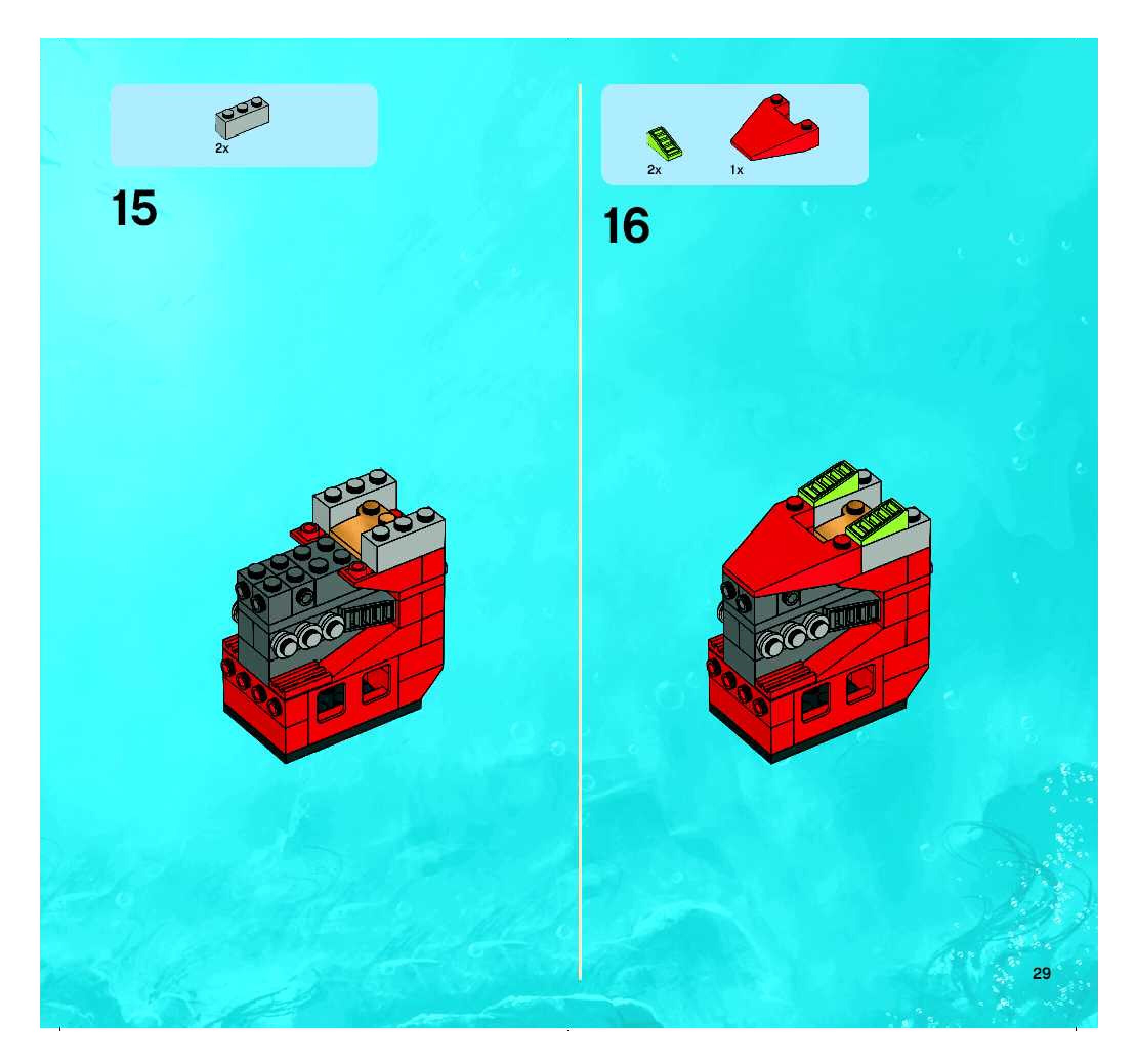 2x

15

2x

1x

16

29