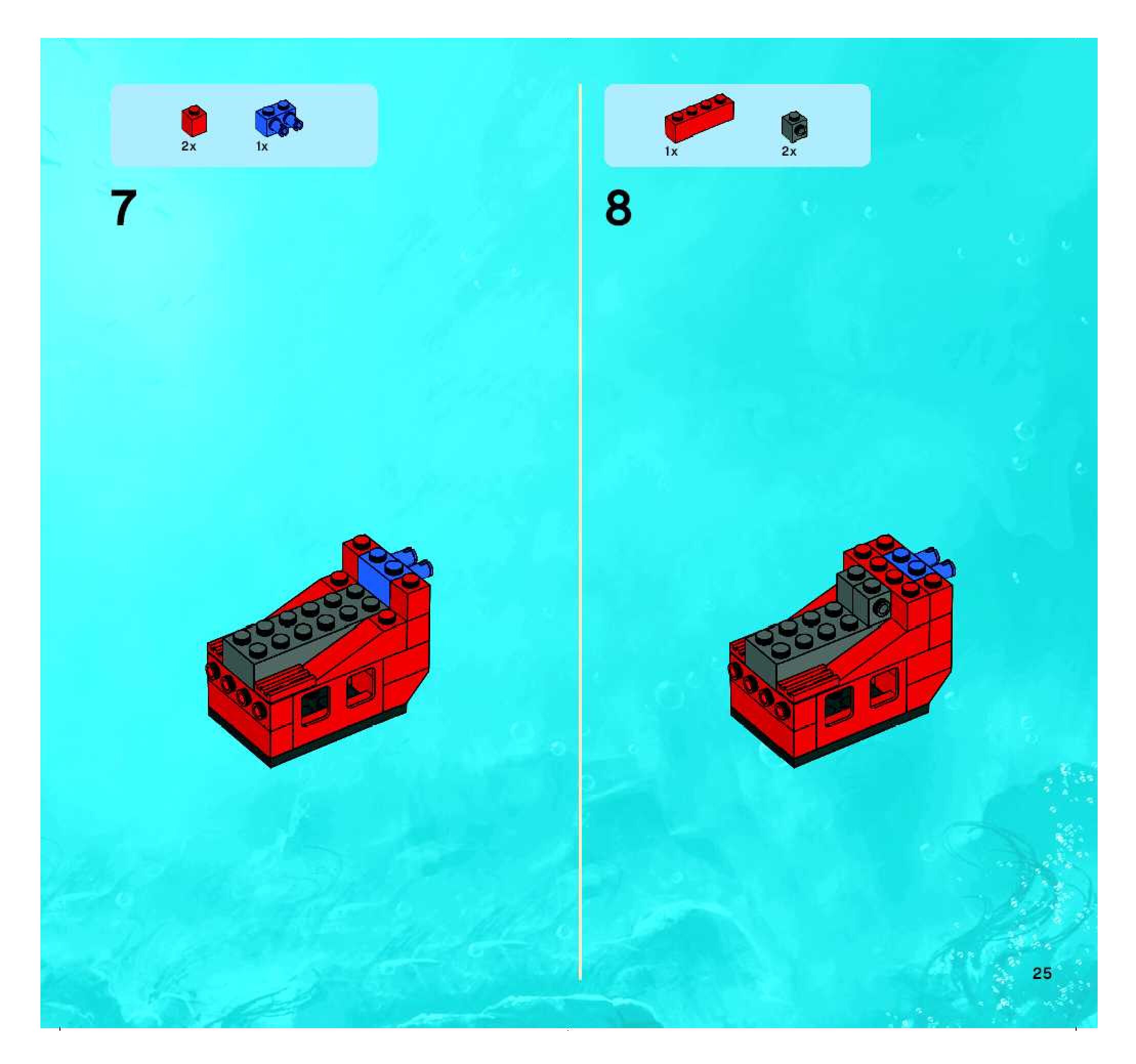 2x 1x

7

1x 2x

8

25