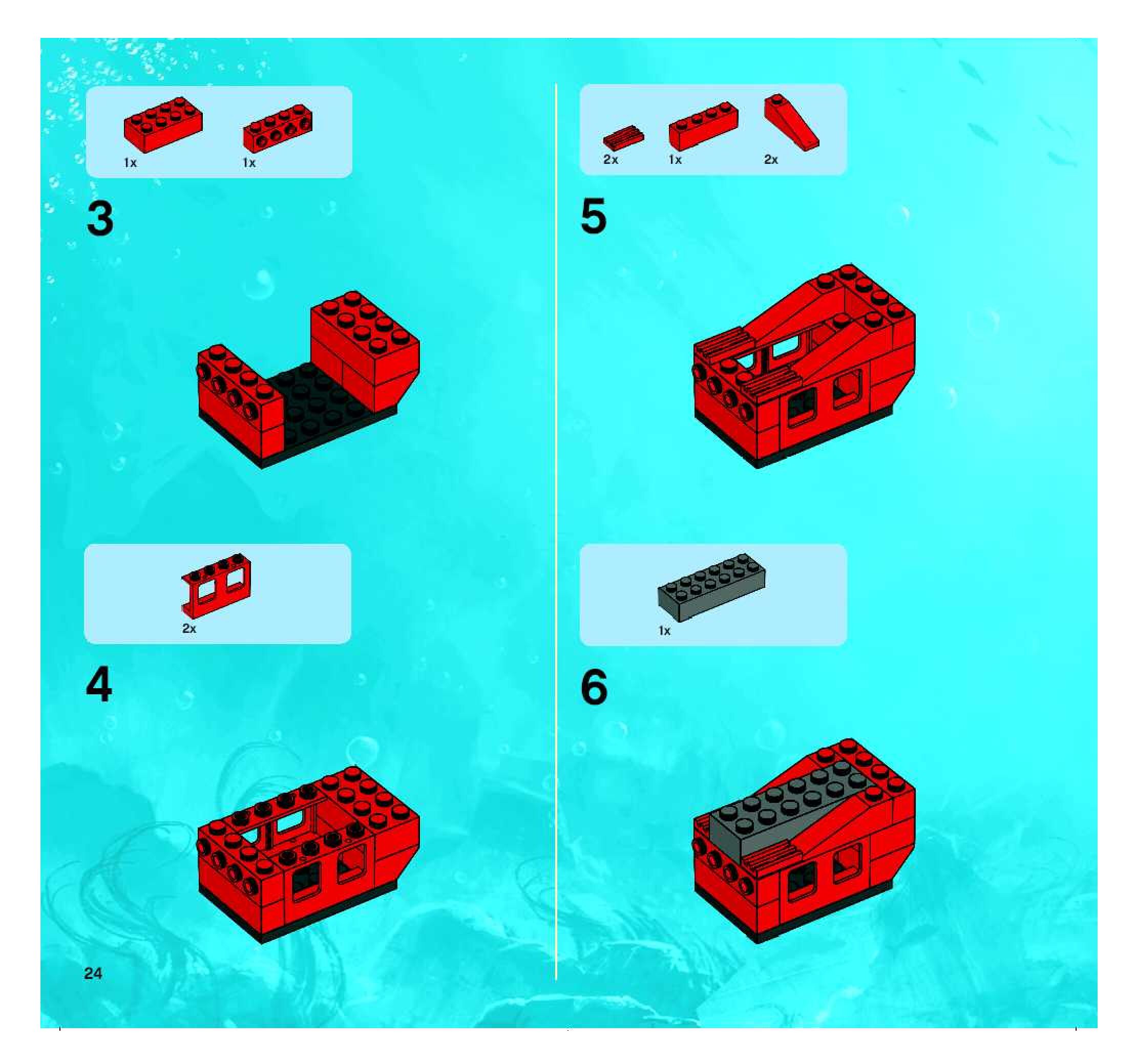 1x 1x

3

2x

4

24

2x 1x 2x

5

1x

6