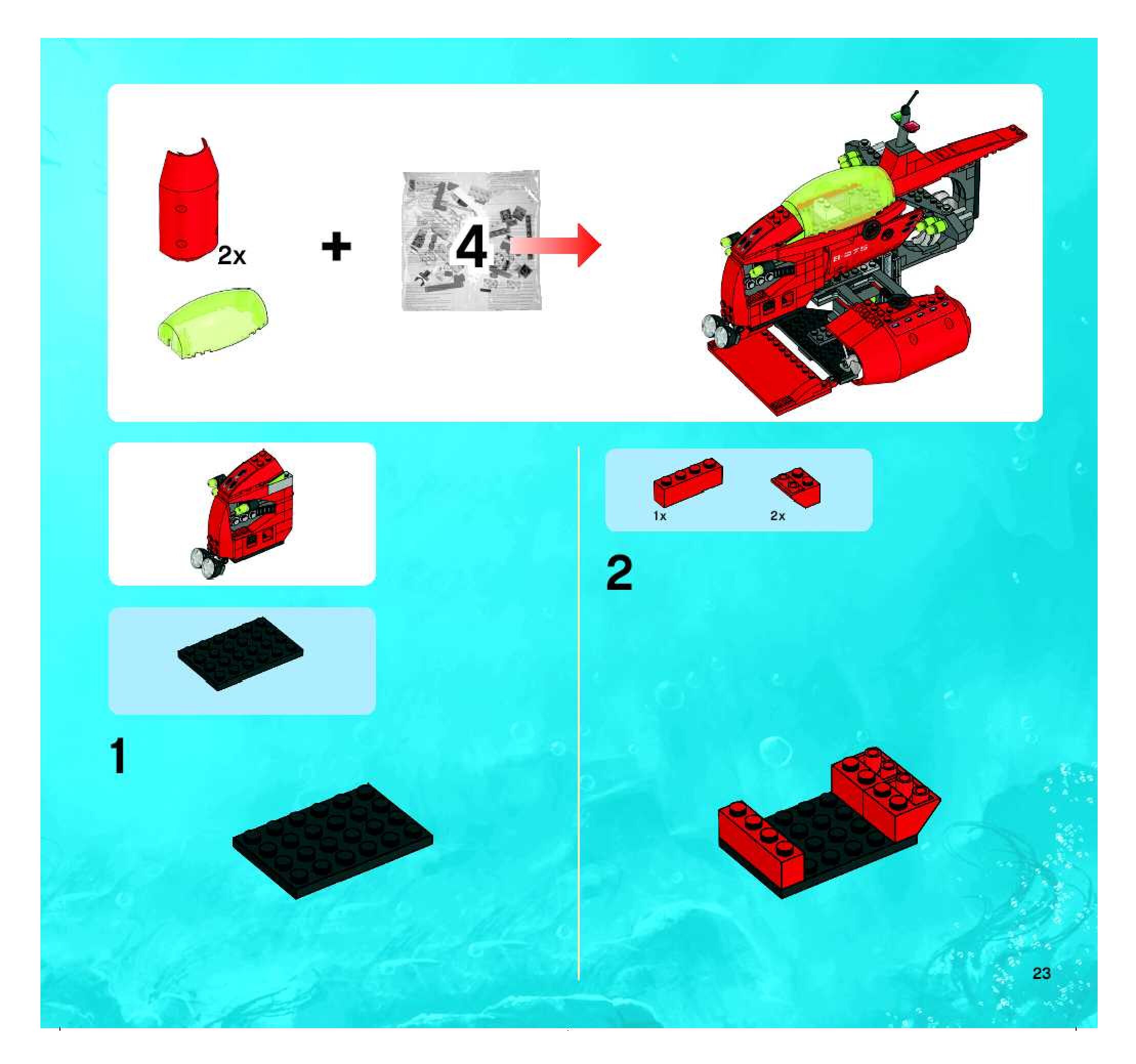 2x

+

4

1

1x

2x

2

23