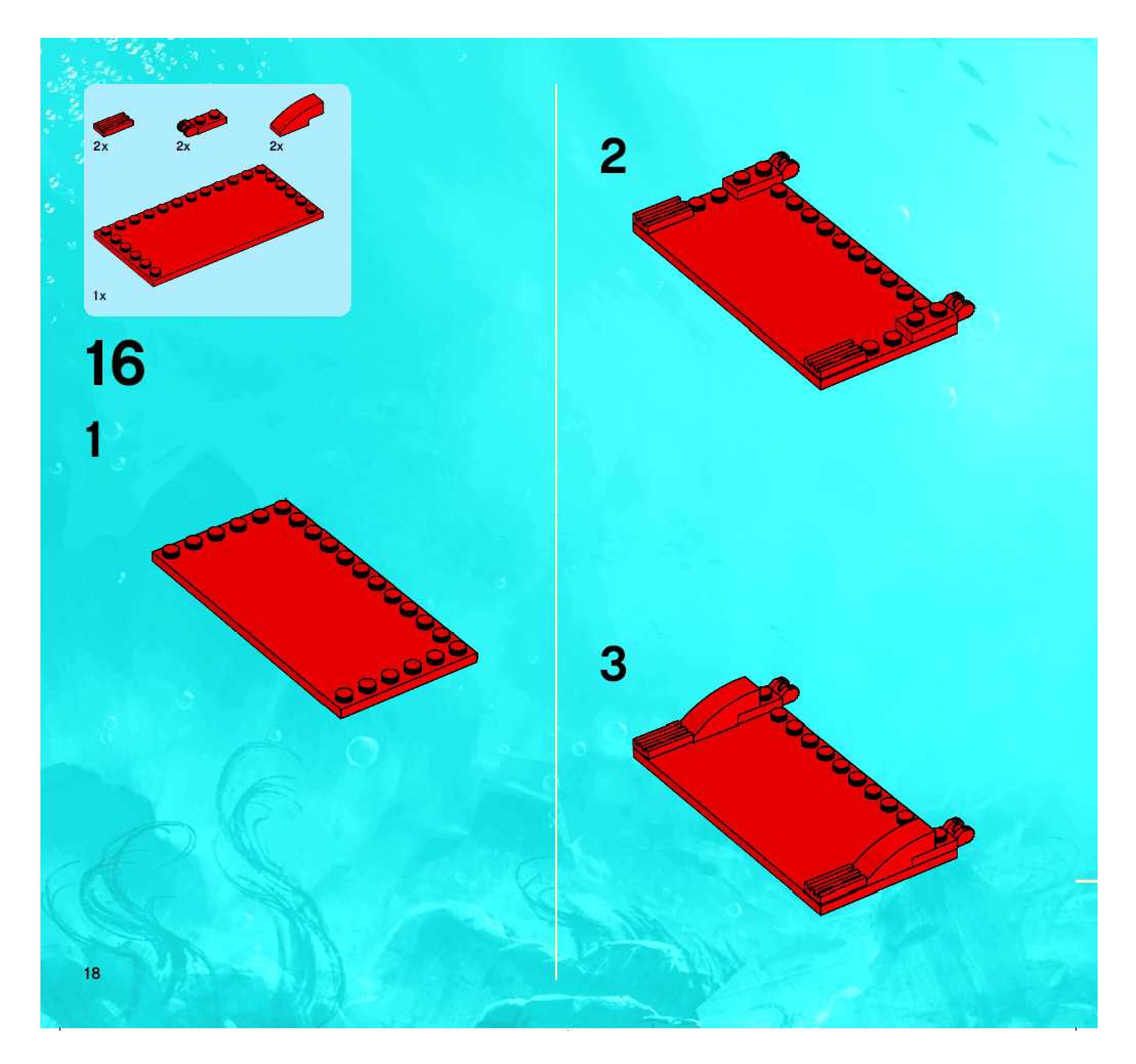 2x
2x
2x
1x

16

1

2

3

18