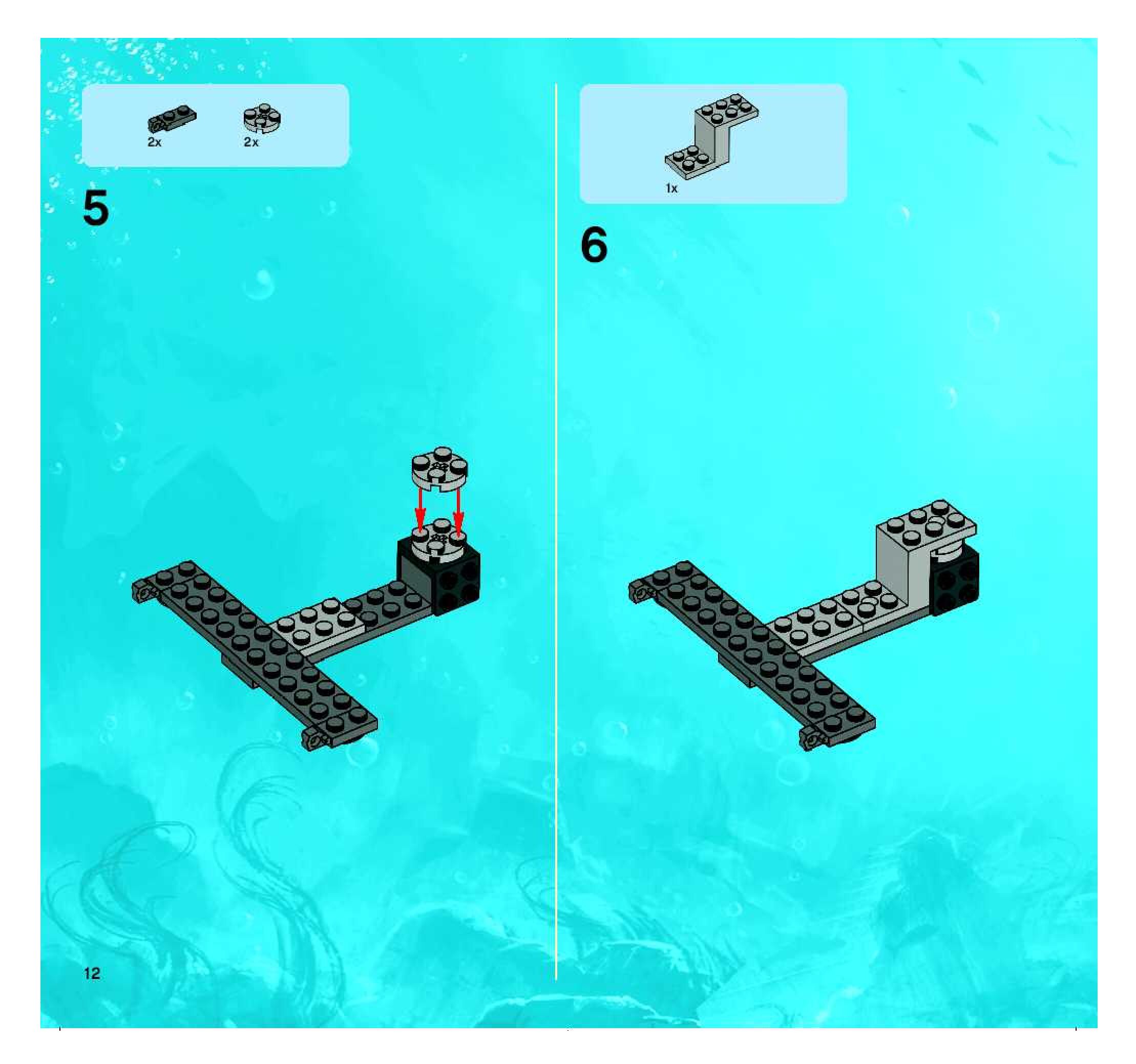 2x 2x

5

1x

6

12