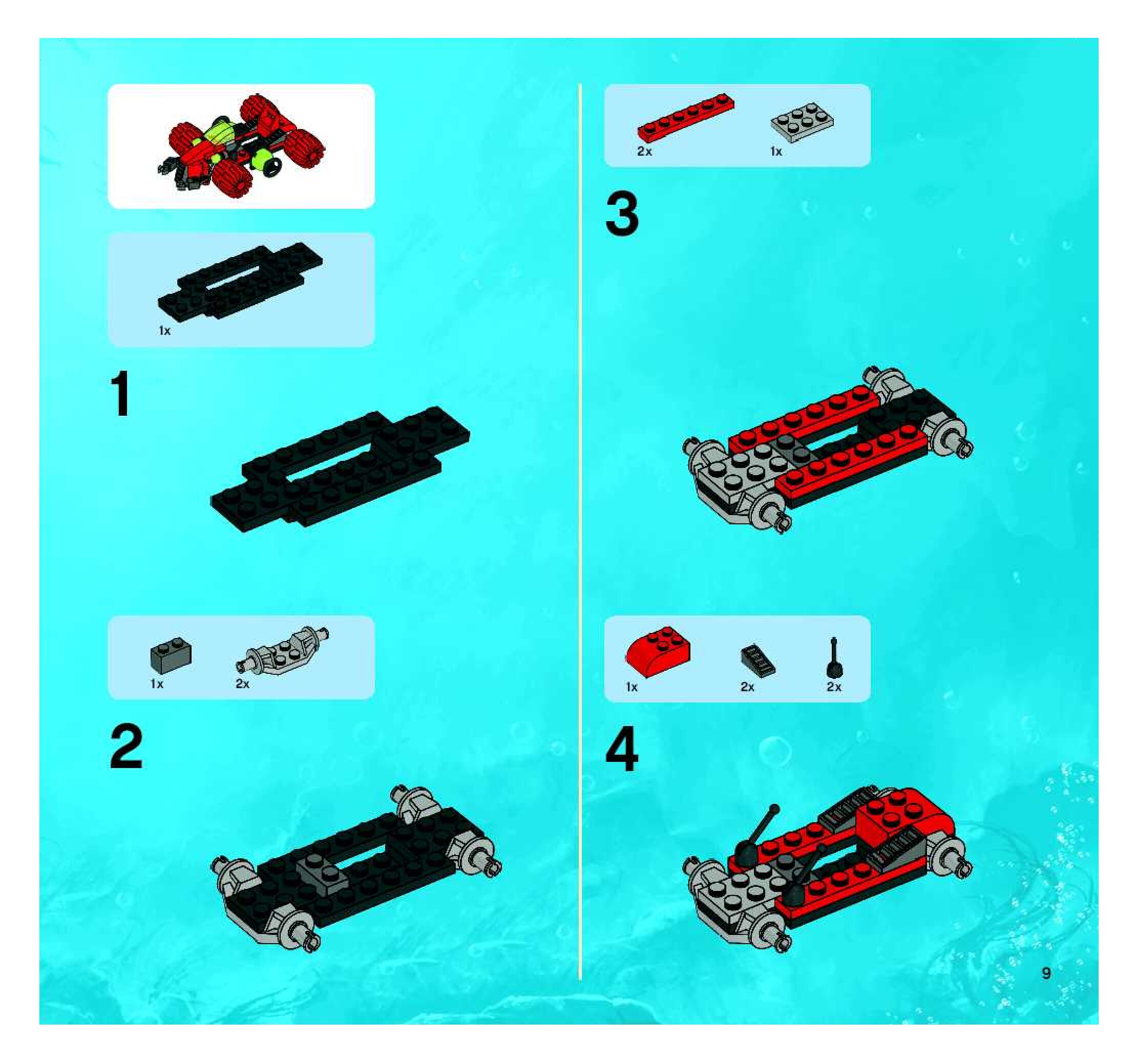 1x

1

1x 2x

2

2x 1x

3

1x 2x 2x

4

9