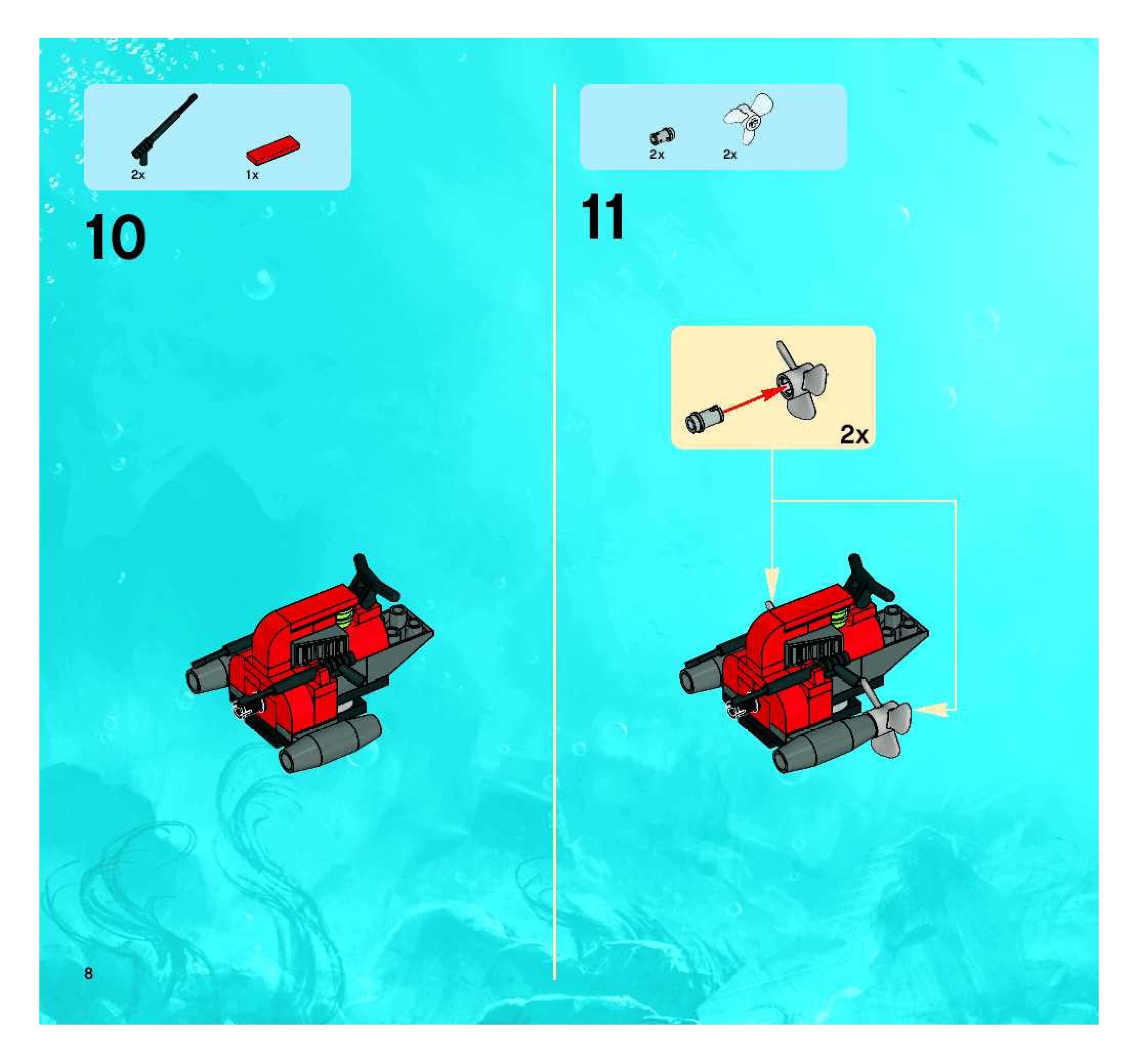 2x

1x

10

2x

2x

11

2x

8