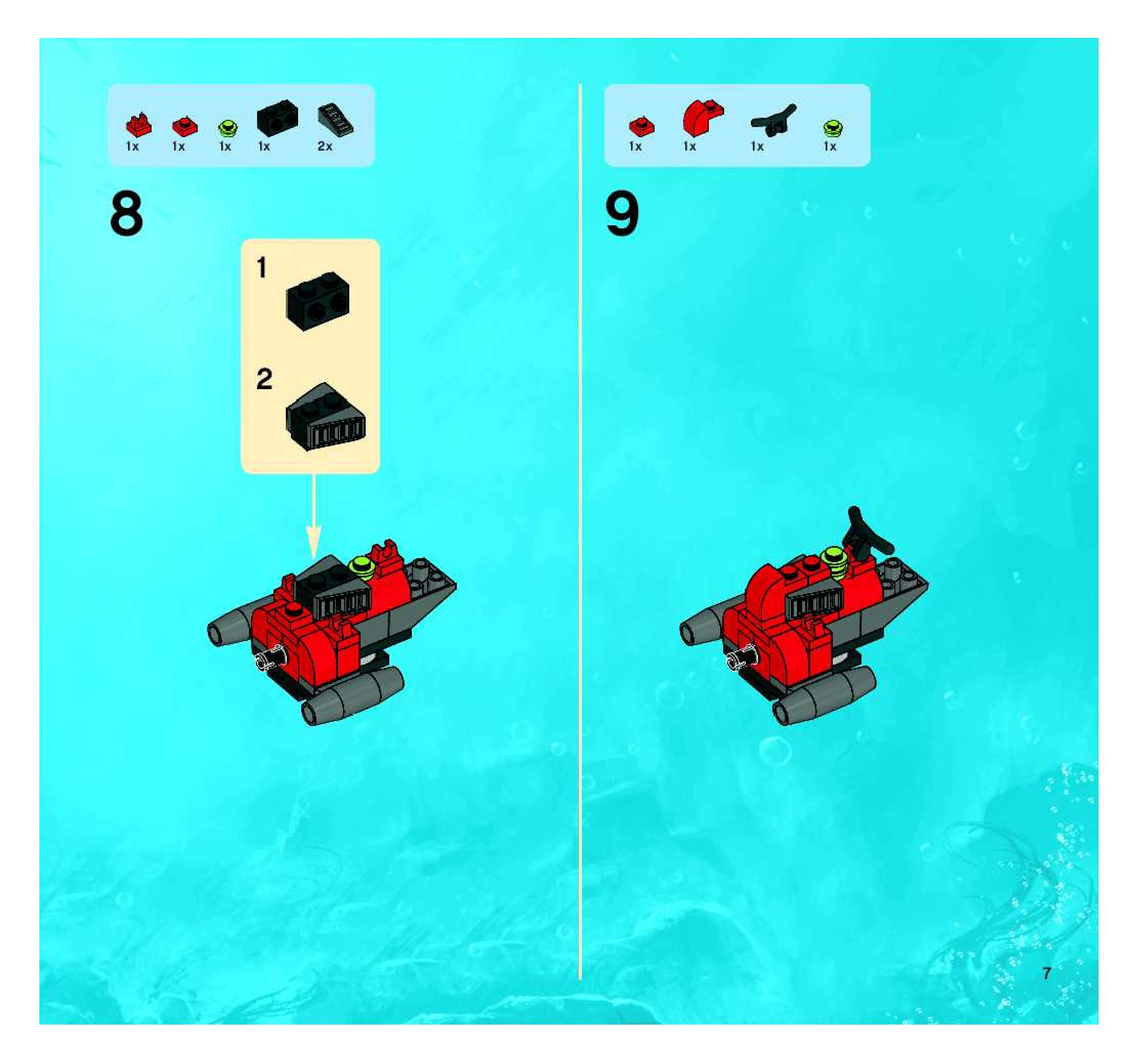 1x 1x 1x 1x 2x

8

1

2

1x 1x 1x 1x

9

7