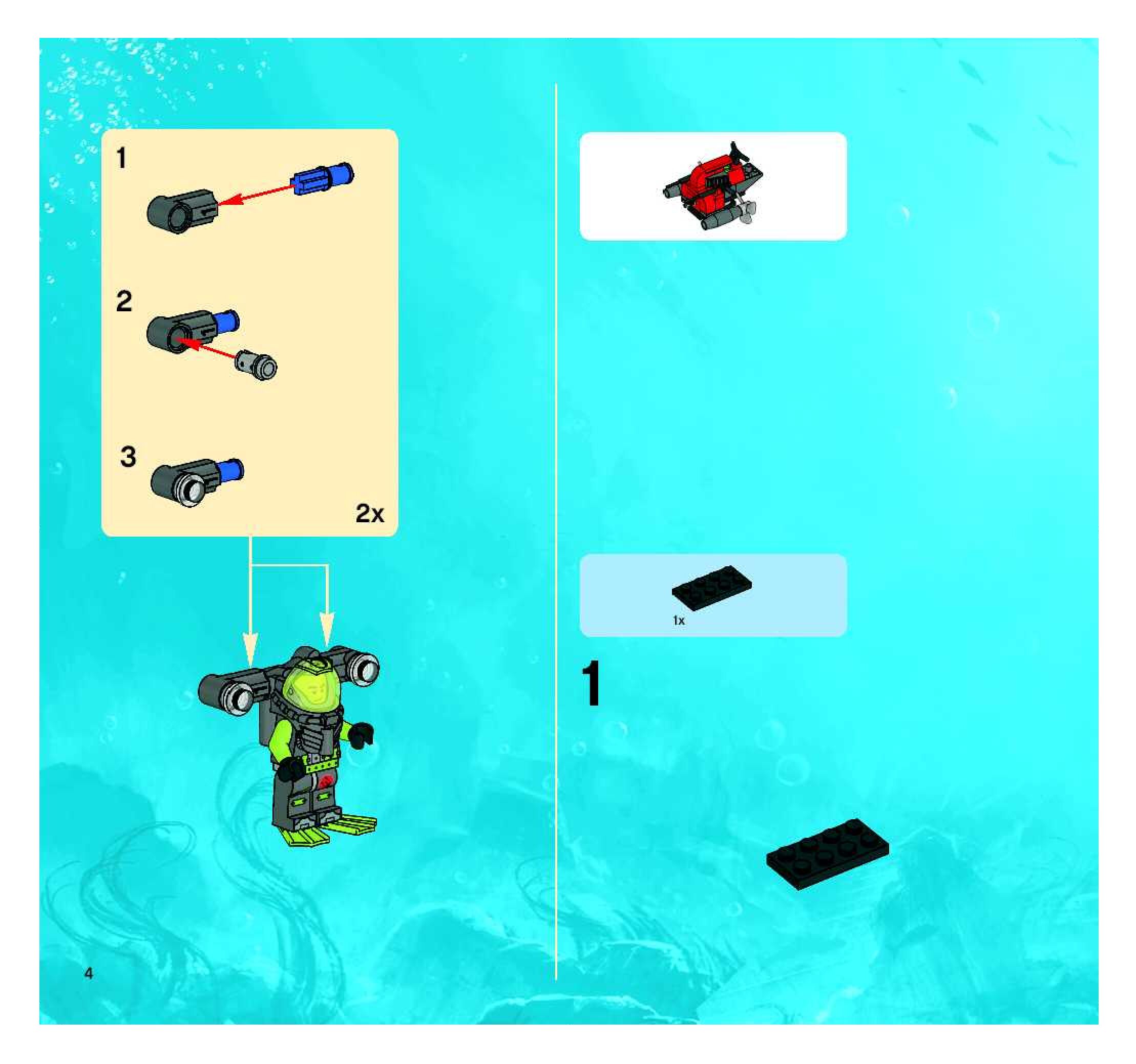 1

2

3

2x

4

1x

1