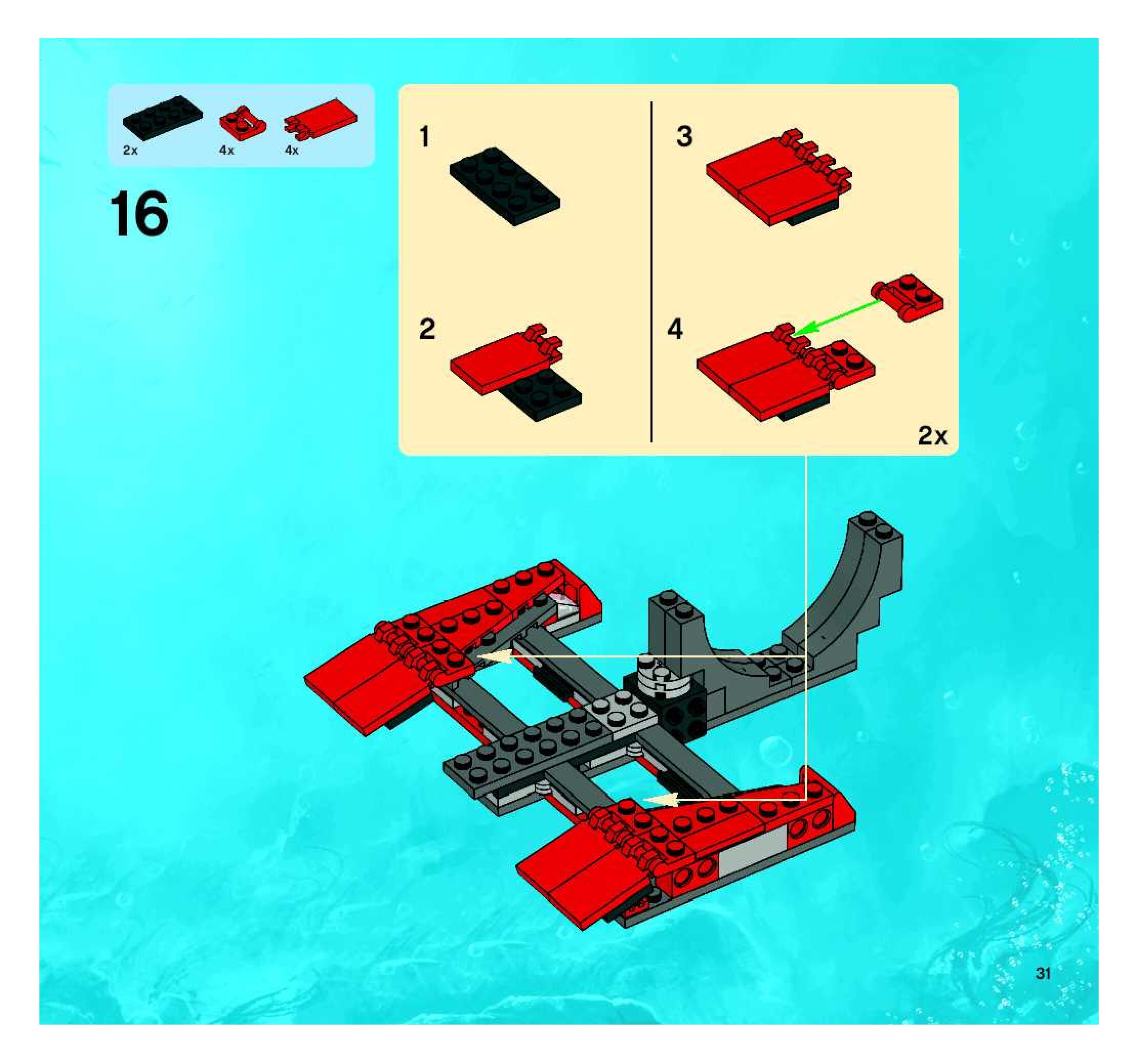 2x 4x 4x

16

1

2

3

4

2x

31