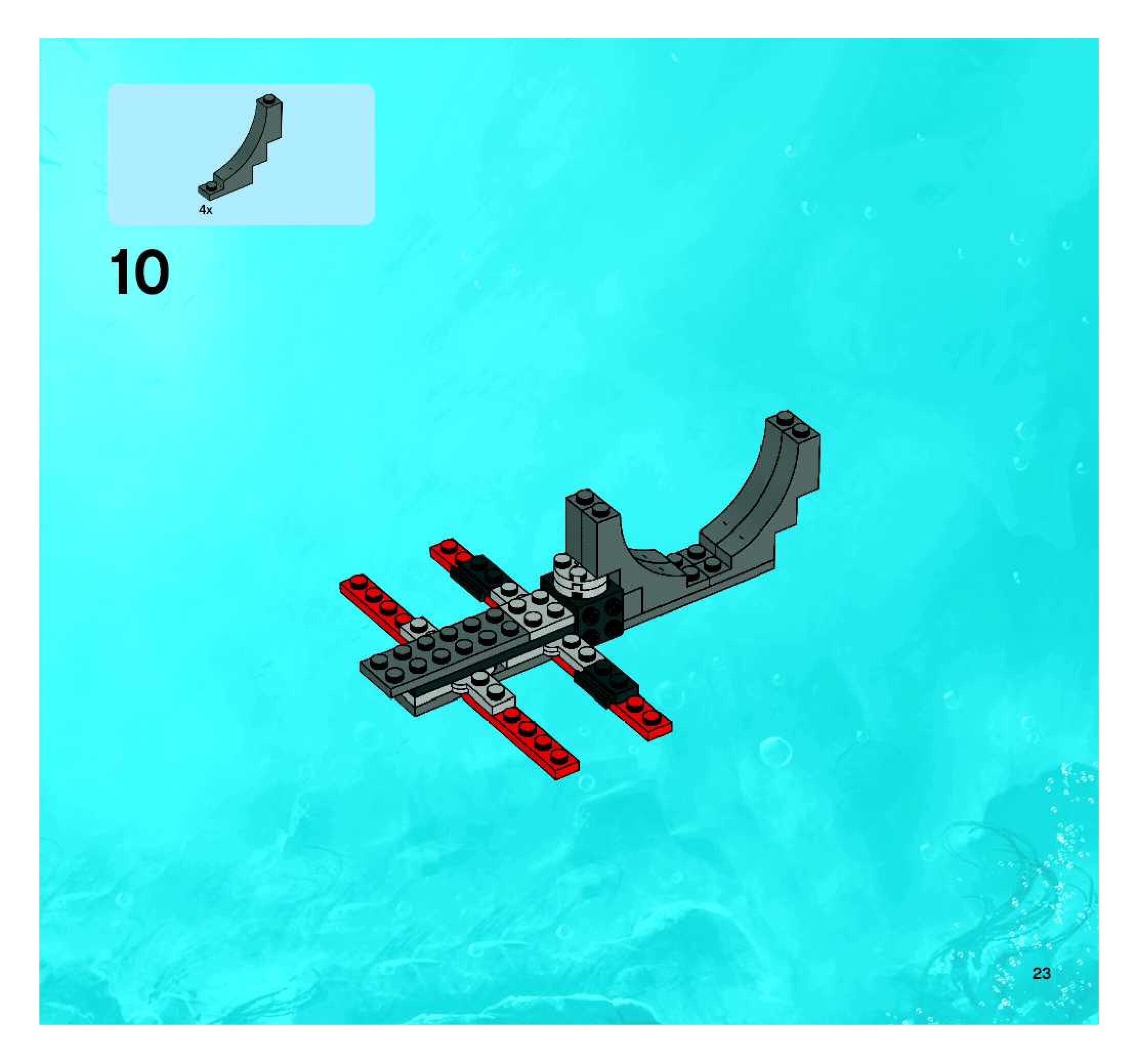 4x

10

23