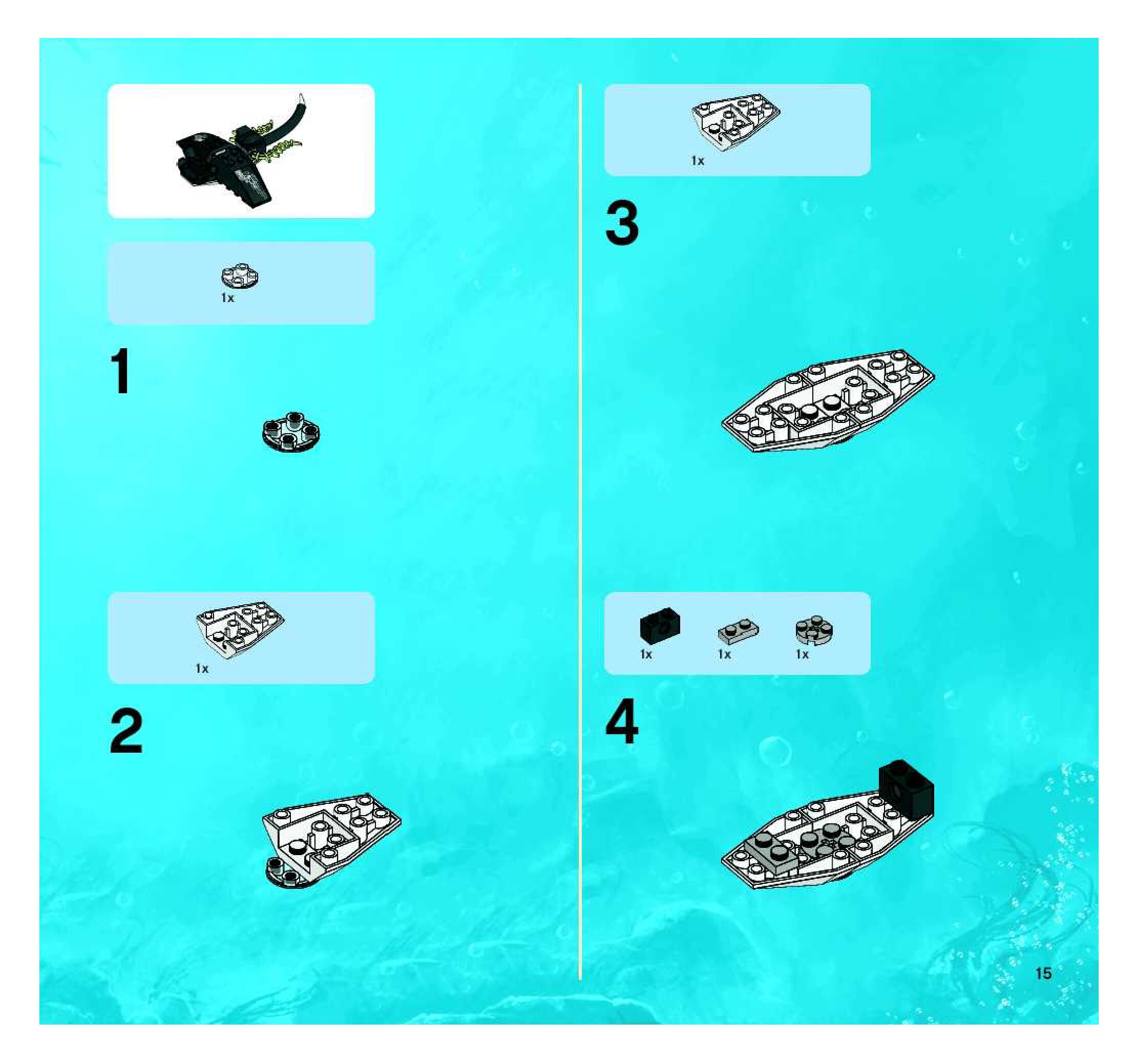 1x

1

1x

2

1x

3

1x

1x

1x

4

15