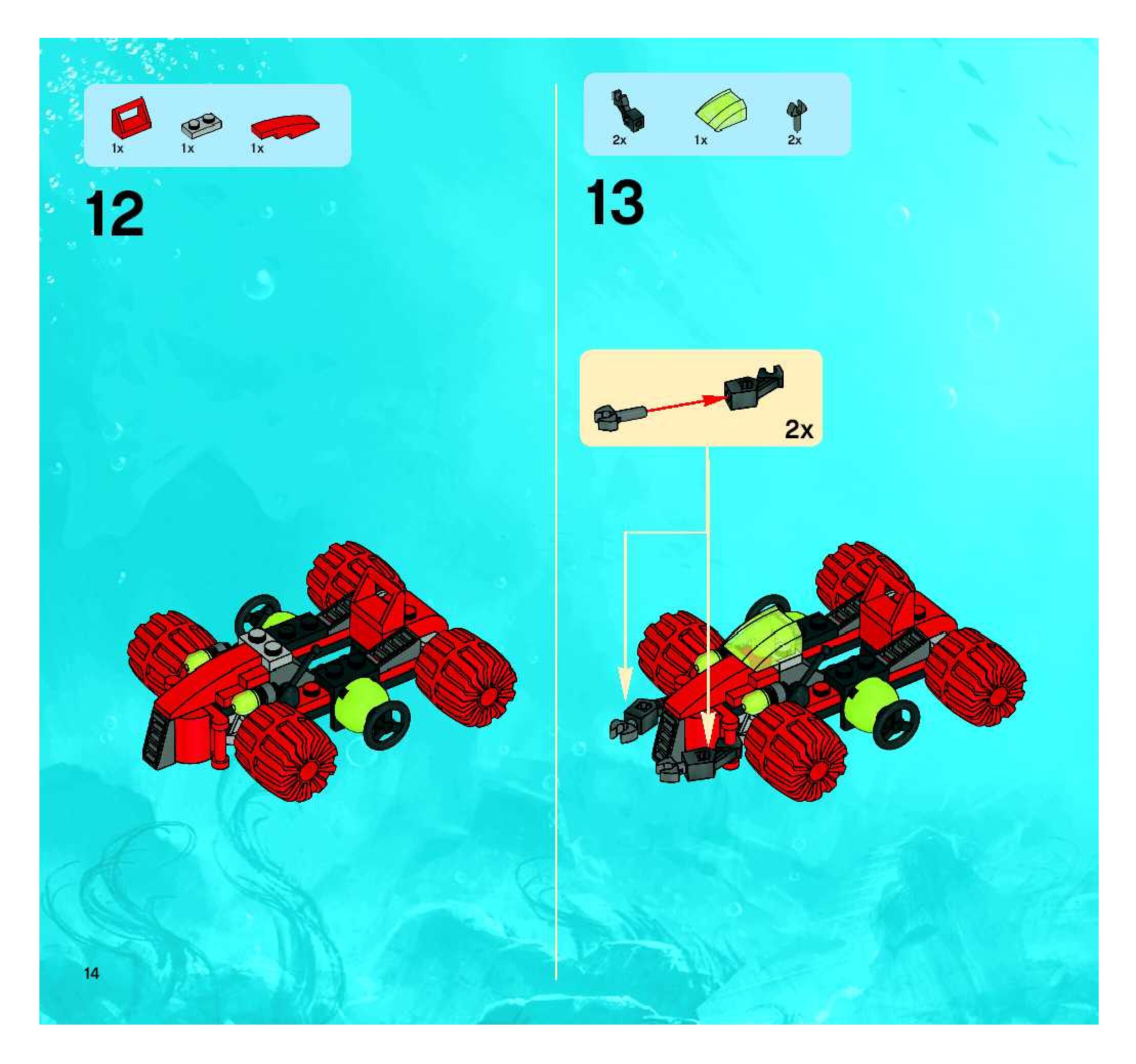 1x 1x 1x

12

2x 1x 2x

13

2x

14