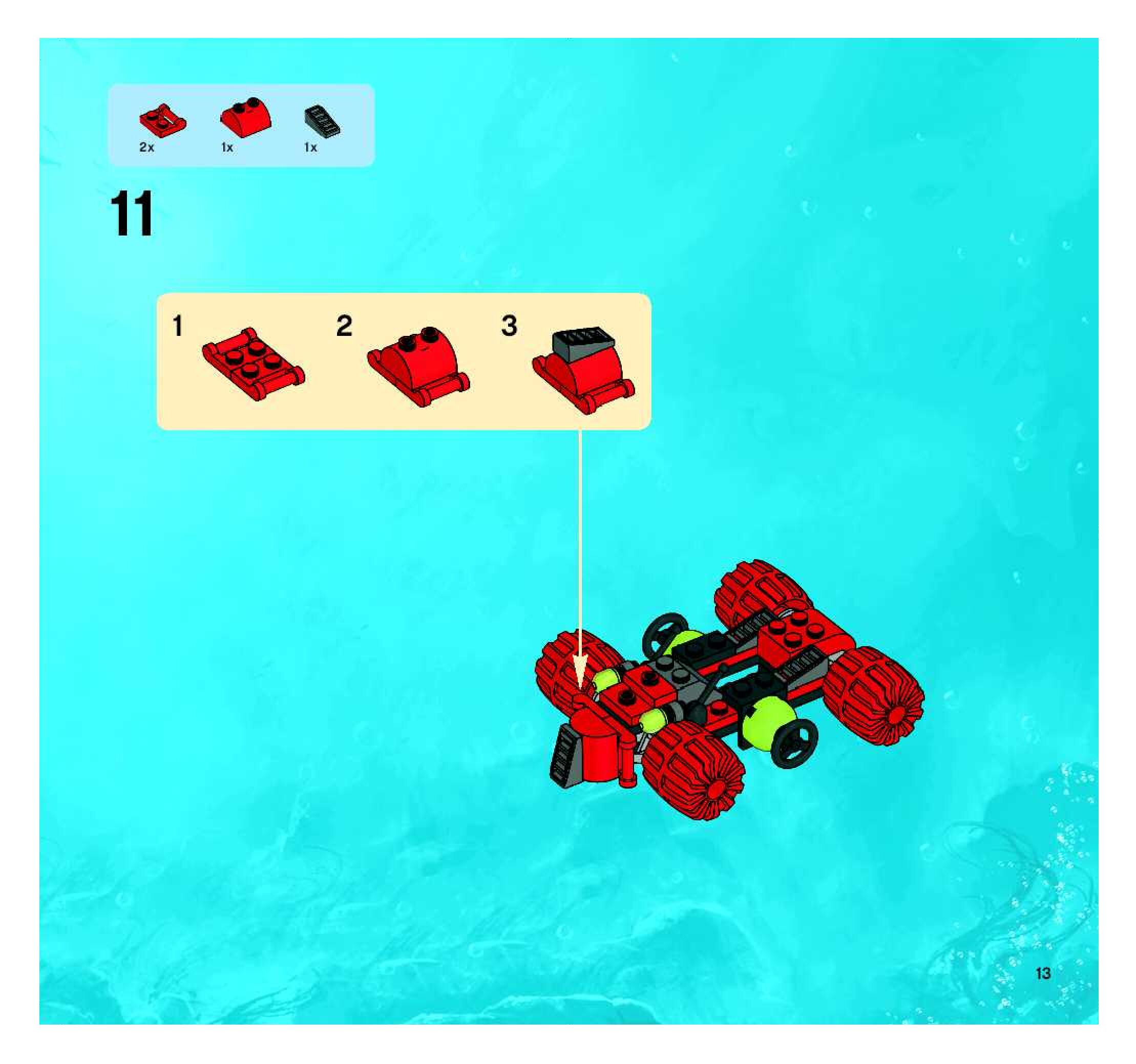 2x 1x 1x

11

1 2 3

13